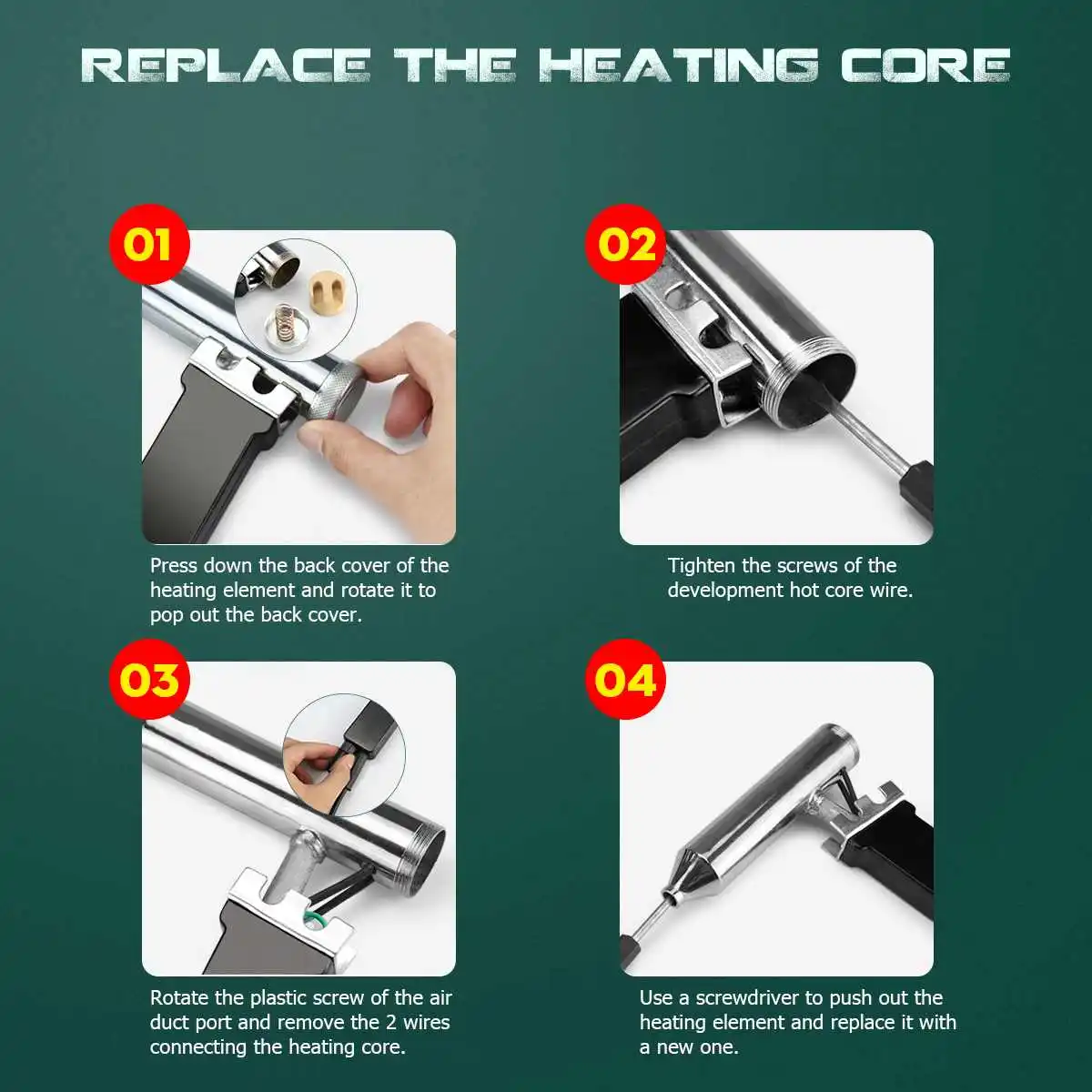 REPLACE THE HEATING CORE

01

Press down the back cover of the heating element and rotate it to pop out the back cover.

02

Tighten the screws of the development hot core wire.

03

Rotate the plastic screw of the air duct port and remove the 2 wires connecting the heating core.

04

Use a screwdriver to push out the heating element and replace it with a new one.