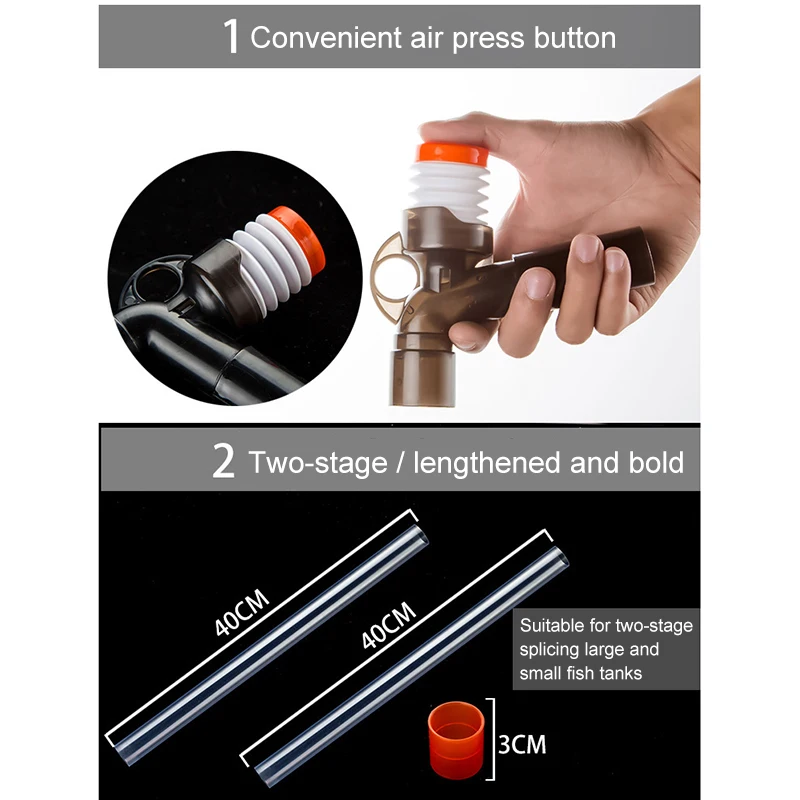 1 Convenient air press button

2 Two-stage / lengthened and bold

40CM

40CM

Suitable for two-stage splicing large and small fish tanks

3CM