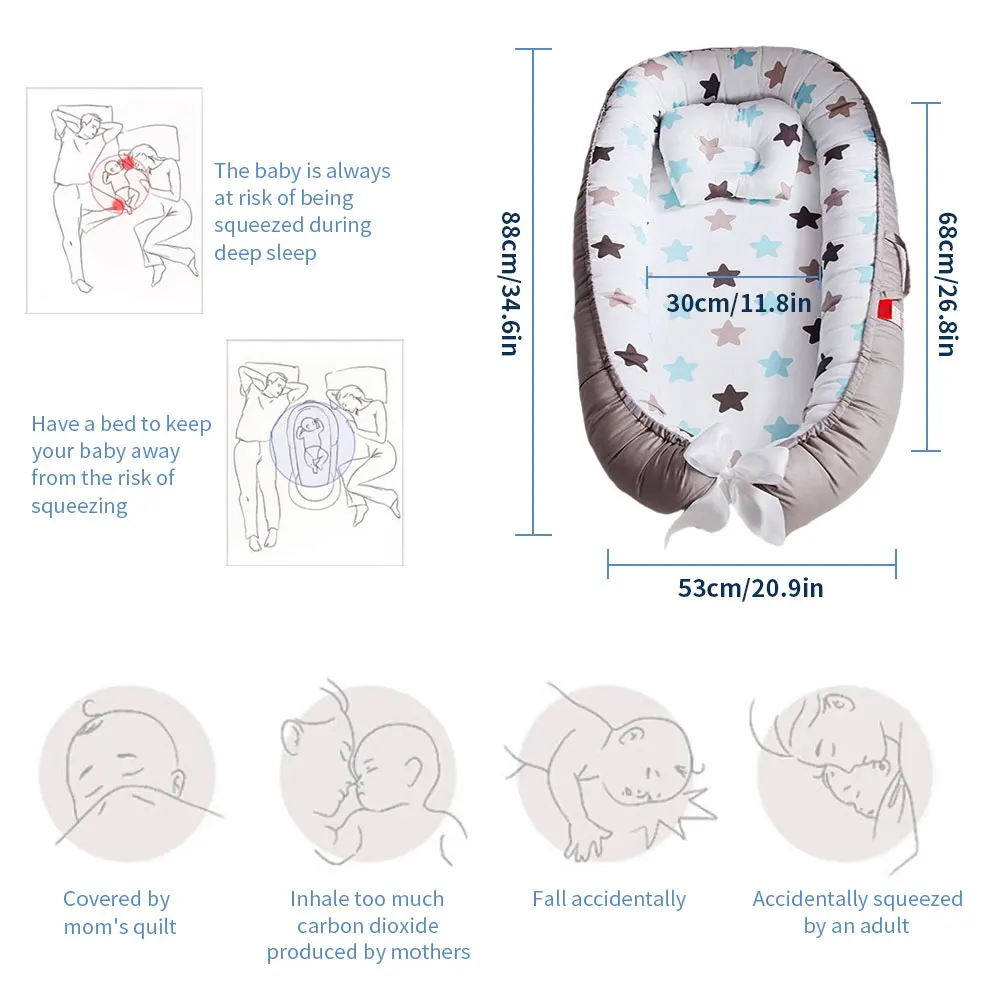 The baby is always at risk of being squeezed during deep sleep

Have a bed to keep your baby away from the risk of squeezing

88cm/34.6in

30cm/11.8in

68cm/26.8in

53cm/20.9in

Covered by mom's quilt

Inhale too much carbon dioxide produced by mothers

Fall accidentally

Accidentally squeezed by an adult