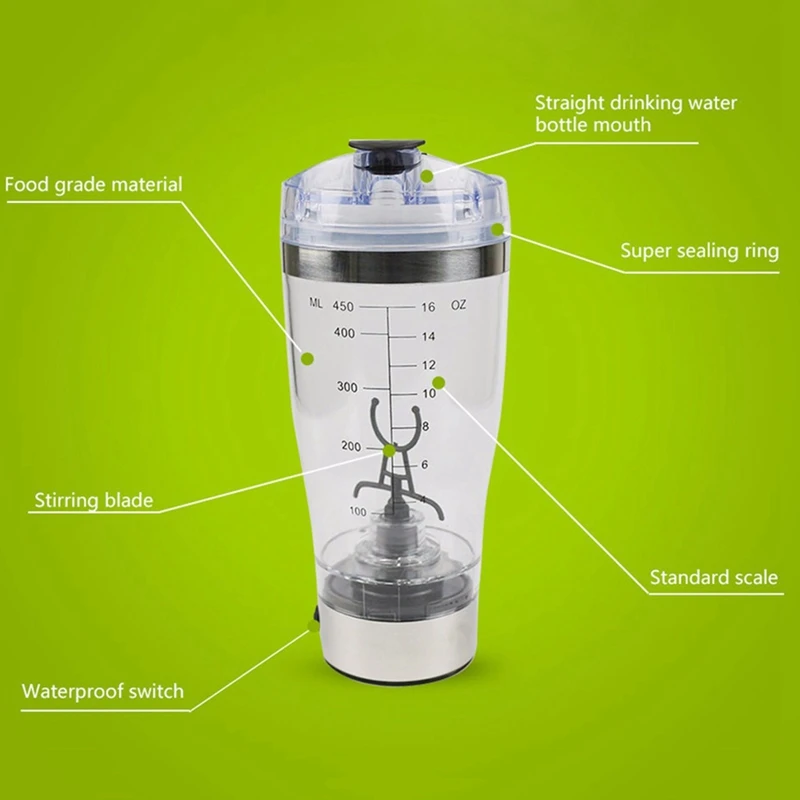 Straight drinking water bottle mouth

Food grade material

Super sealing ring

ML 450 16 OZ
400 14
12
300 10
8
200 6
4
100

Stirring blade

Standard scale

Waterproof switch