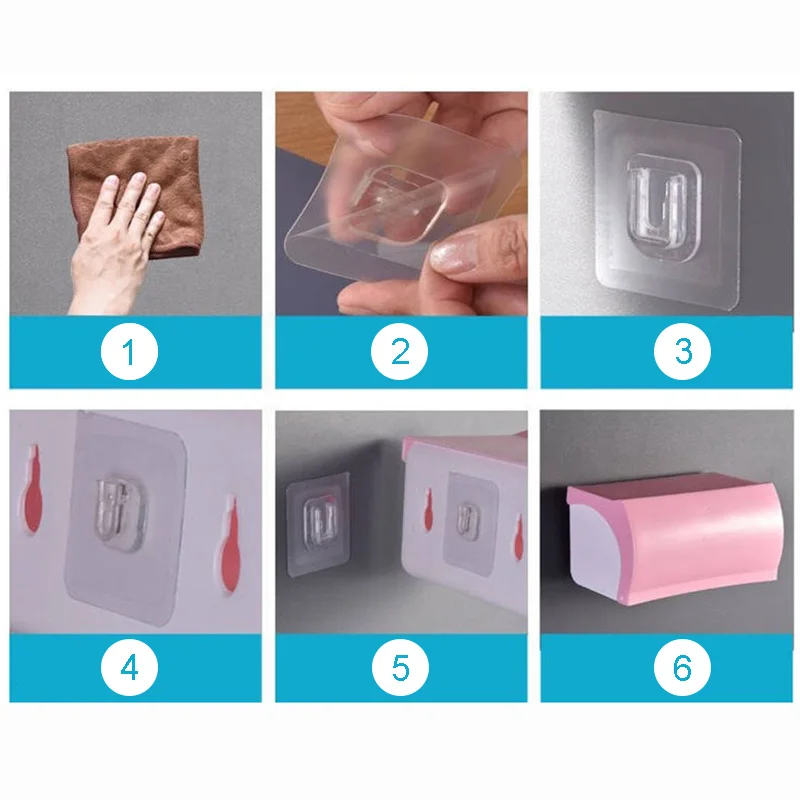 1

2

3

4

5

6