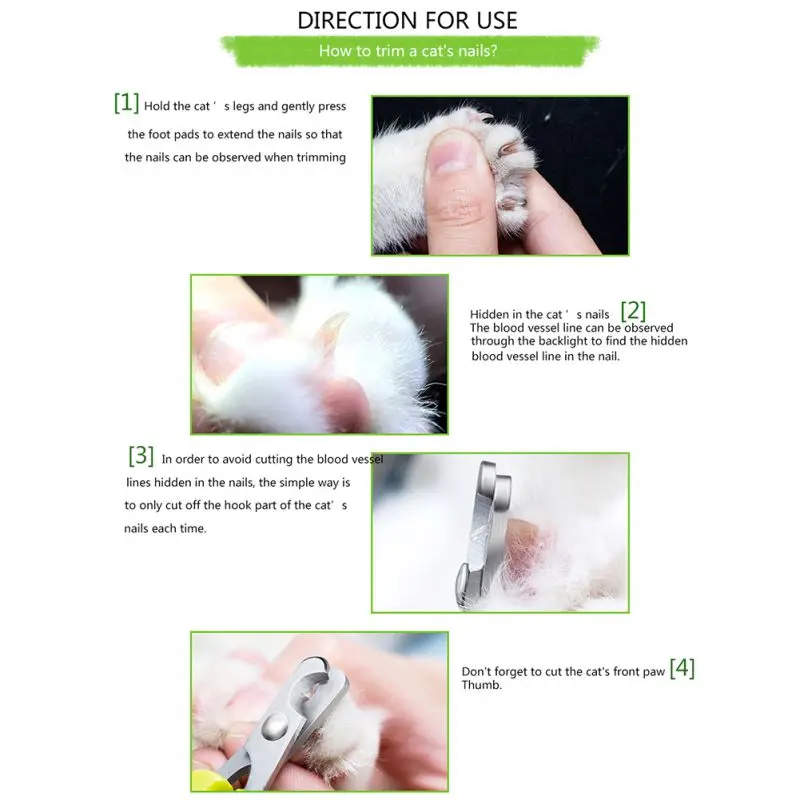 DIRECTION FOR USE

How to trim a cat's nails?

[1] Hold the cat ' s legs and gently press the foot pads to extend the nails so that the nails can be observed when trimming

Hidden in the cat ' s nails [2]
The blood vessel line can be observed through the backlight to find the hidden blood vessel line in the nail.

[3] In order to avoid cutting the blood vessel lines hidden in the nails, the simple way is to only cut off the hook part of the cat' s nails each time.

Don't forget to cut the cat's front paw [4] Thumb.