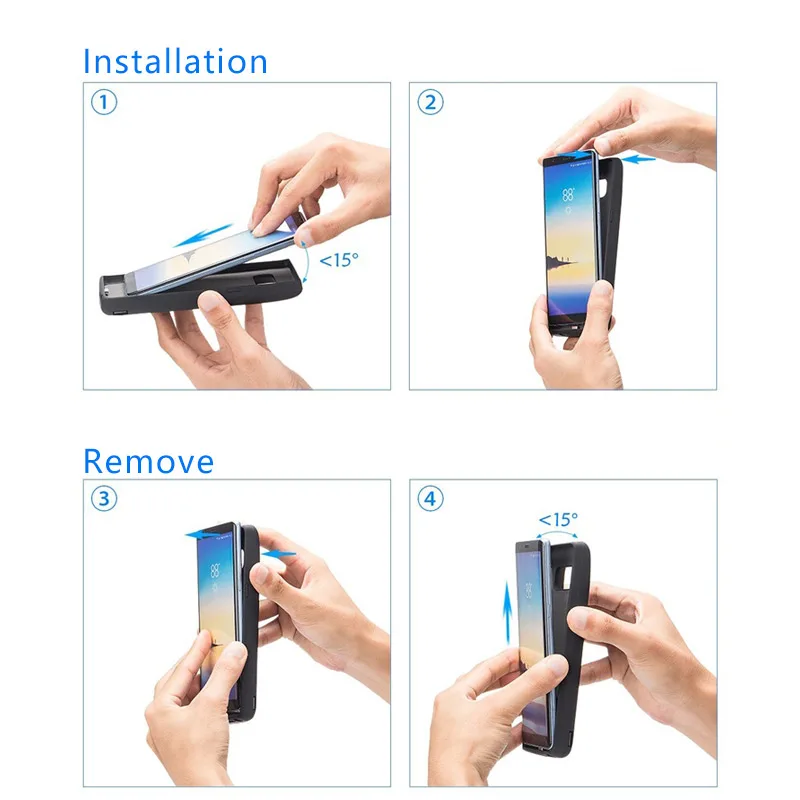 Installation

①

<15°

②

Remove

③

④

<15°