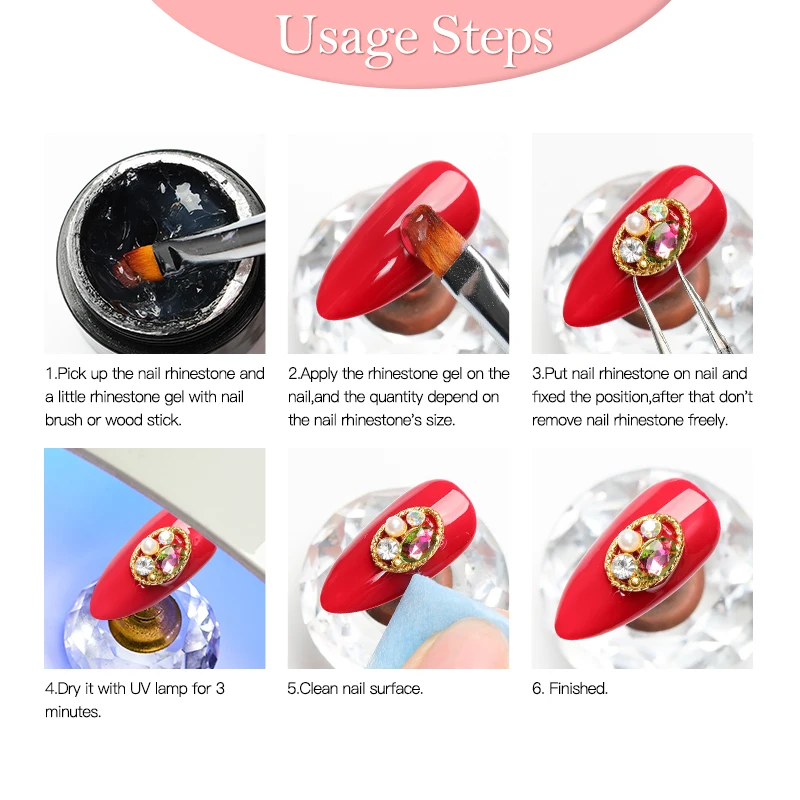 Usage Steps

1.Pick up the nail rhinestone and a little rhinestone gel with nail brush or wood stick.

2.Apply the rhinestone gel on the nail,and the quantity depend on the nail rhinestone's size.

3.Put nail rhinestone on nail and fixed the position,after that don't remove nail rhinestone freely.

4.Dry it with UV lamp for 3 minutes.

5.Clean nail surface.

6. Finished.