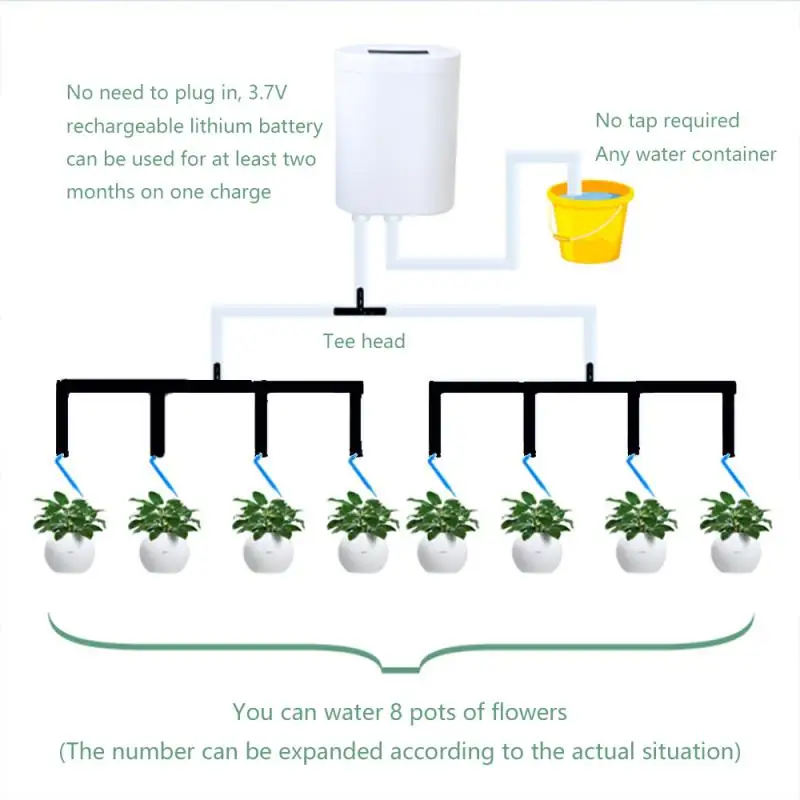 No need to plug in, 3.7V rechargeable lithium battery can be used for at least two months on one charge

No tap required
Any water container

Tee head

You can water 8 pots of flowers
(The number can be expanded according to the actual situation)