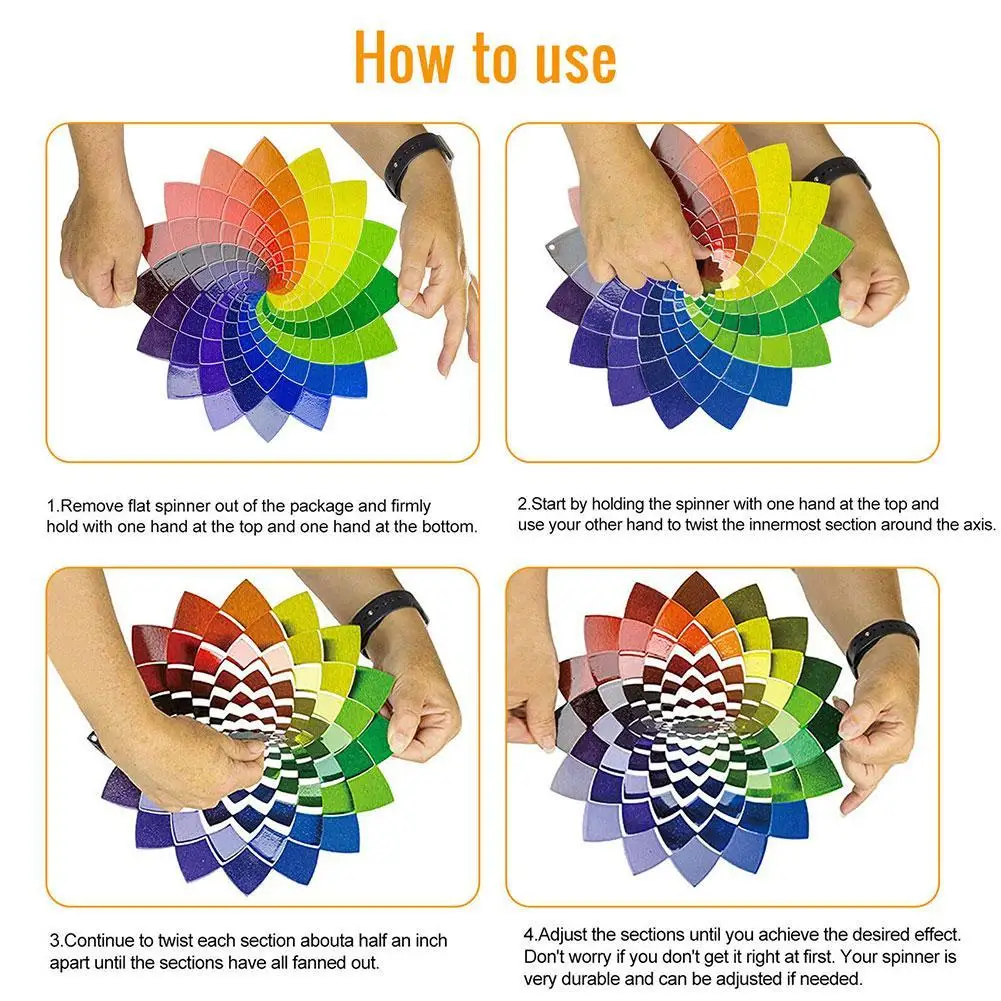 How to use

1.Remove flat spinner out of the package and firmly hold with one hand at the top and one hand at the bottom.

2.Start by holding the spinner with one hand at the top and use your other hand to twist the innermost section around the axis.

3.Continue to twist each section abouta half an inch apart until the sections have all fanned out.

4.Adjust the sections until you achieve the desired effect. Don't worry if you don't get it right at first. Your spinner is very durable and can be adjusted if needed.