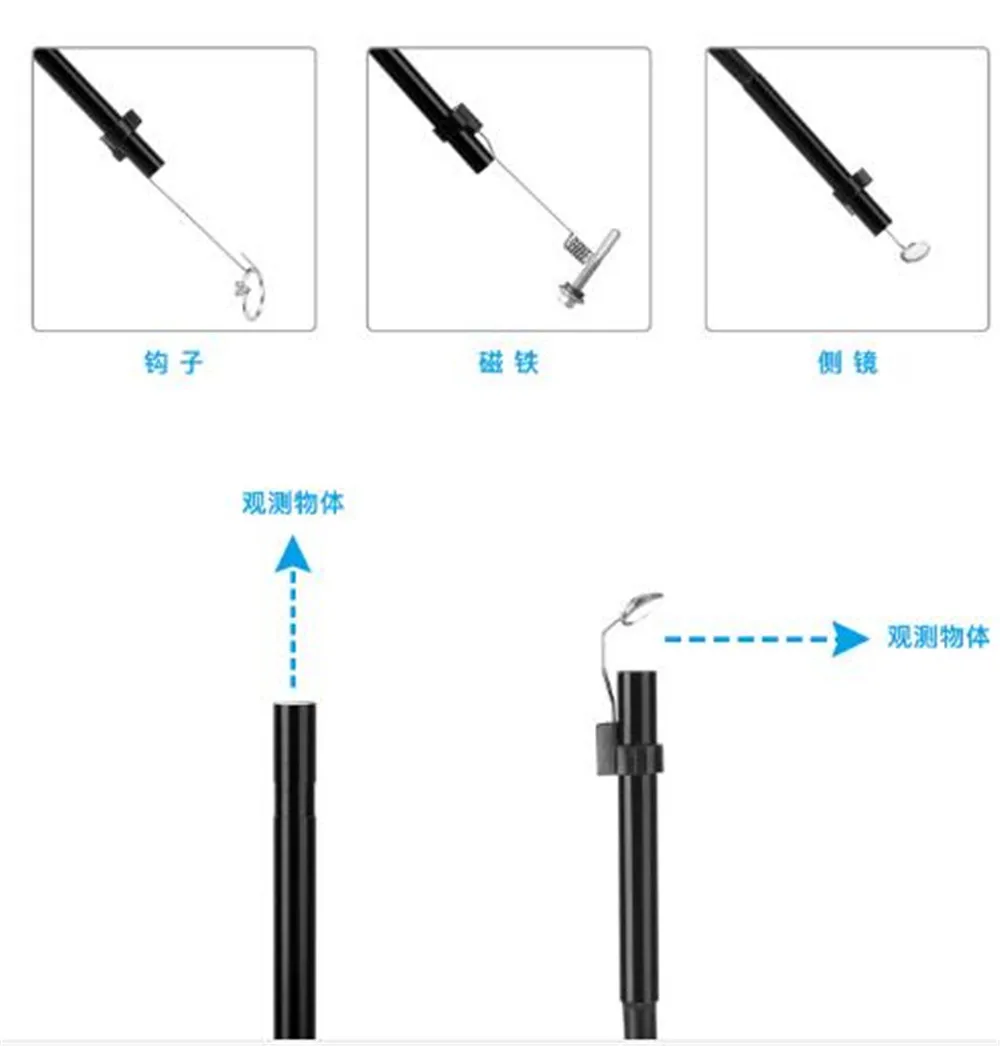 钩 子

磁 铁

侧 镜

观测物体

观测物体