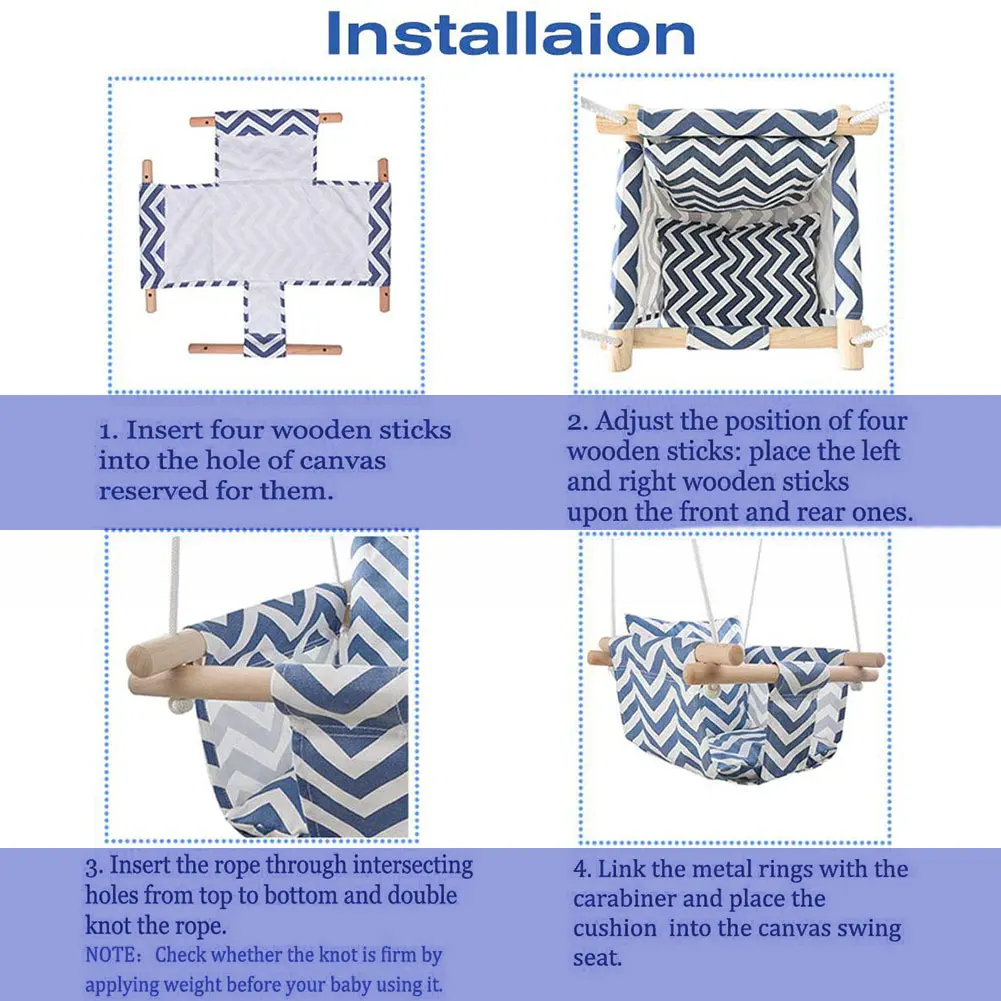 Installaion

1. Insert four wooden sticks into the hole of canvas reserved for them.

2. Adjust the position of four wooden sticks: place the left and right wooden sticks upon the front and rear ones.

3. Insert the rope through intersecting holes from top to bottom and double knot the rope.
NOTE: Check whether the knot is firm by applying weight before your baby using it.

4. Link the metal rings with the carabiner and place the cushion into the canvas swing seat.