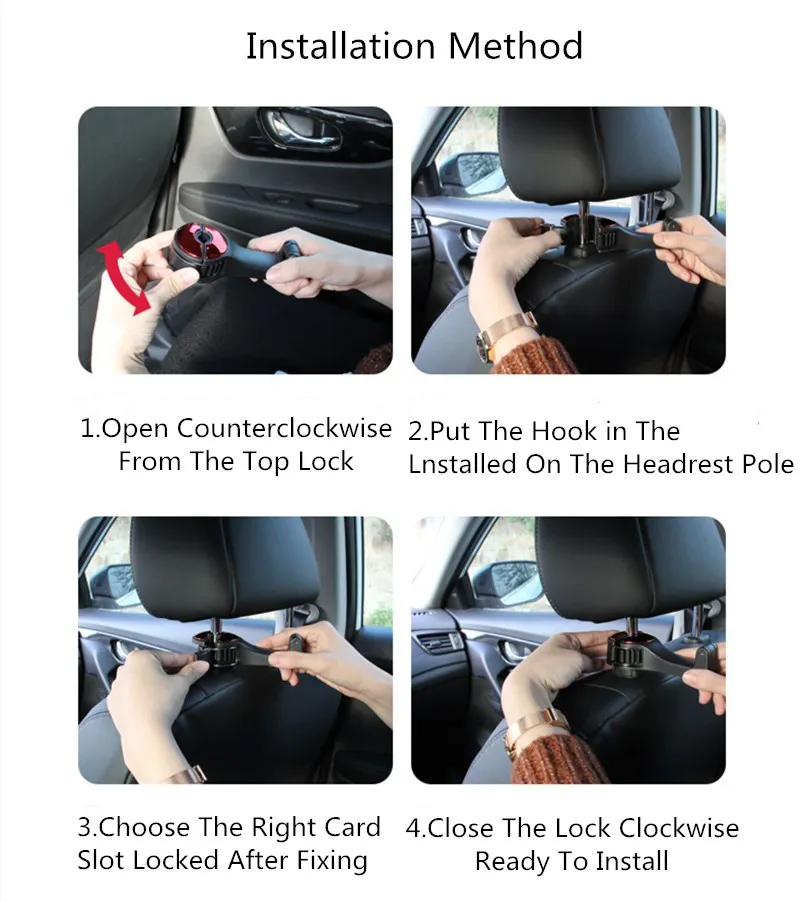 Installation Method

1.Open Counterclockwise From The Top Lock

2.Put The Hook in The Lnstalled On The Headrest Pole

3.Choose The Right Card Slot Locked After Fixing

4.Close The Lock Clockwise Ready To Install