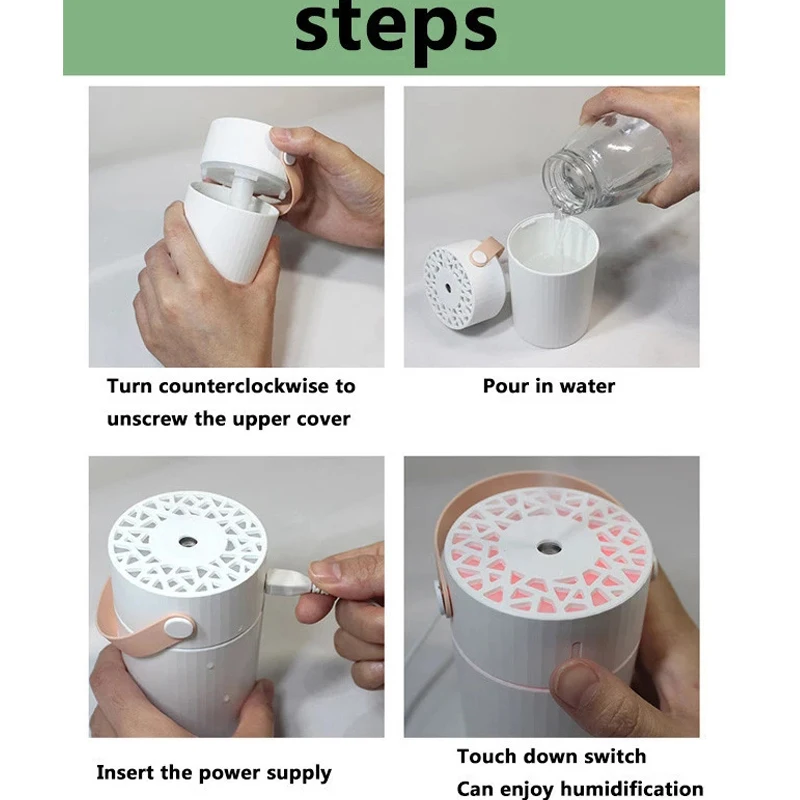 steps

Turn counterclockwise to unscrew the upper cover

Pour in water

Insert the power supply

Touch down switch
Can enjoy humidification