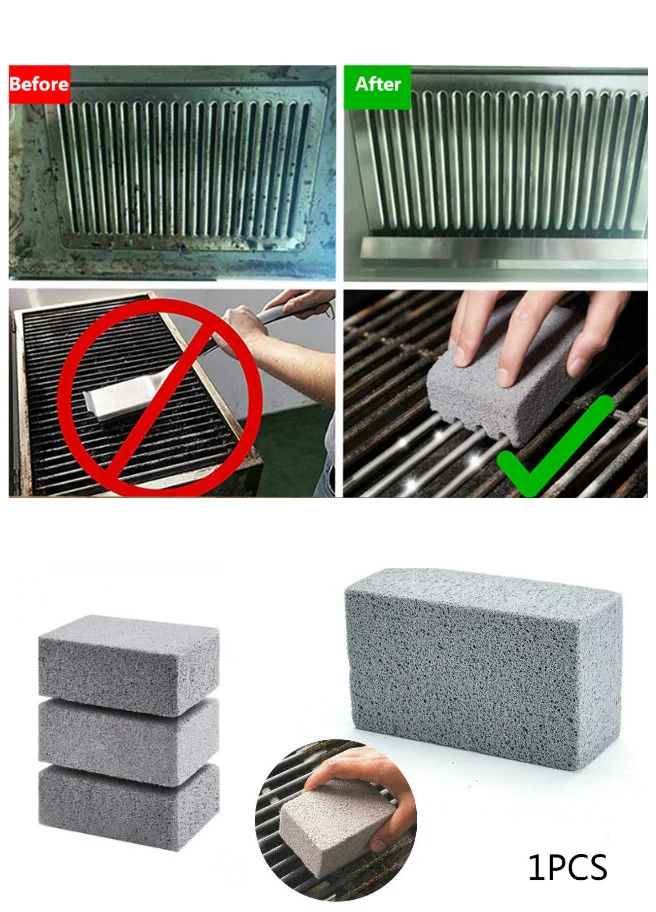 Before

After

1PCS