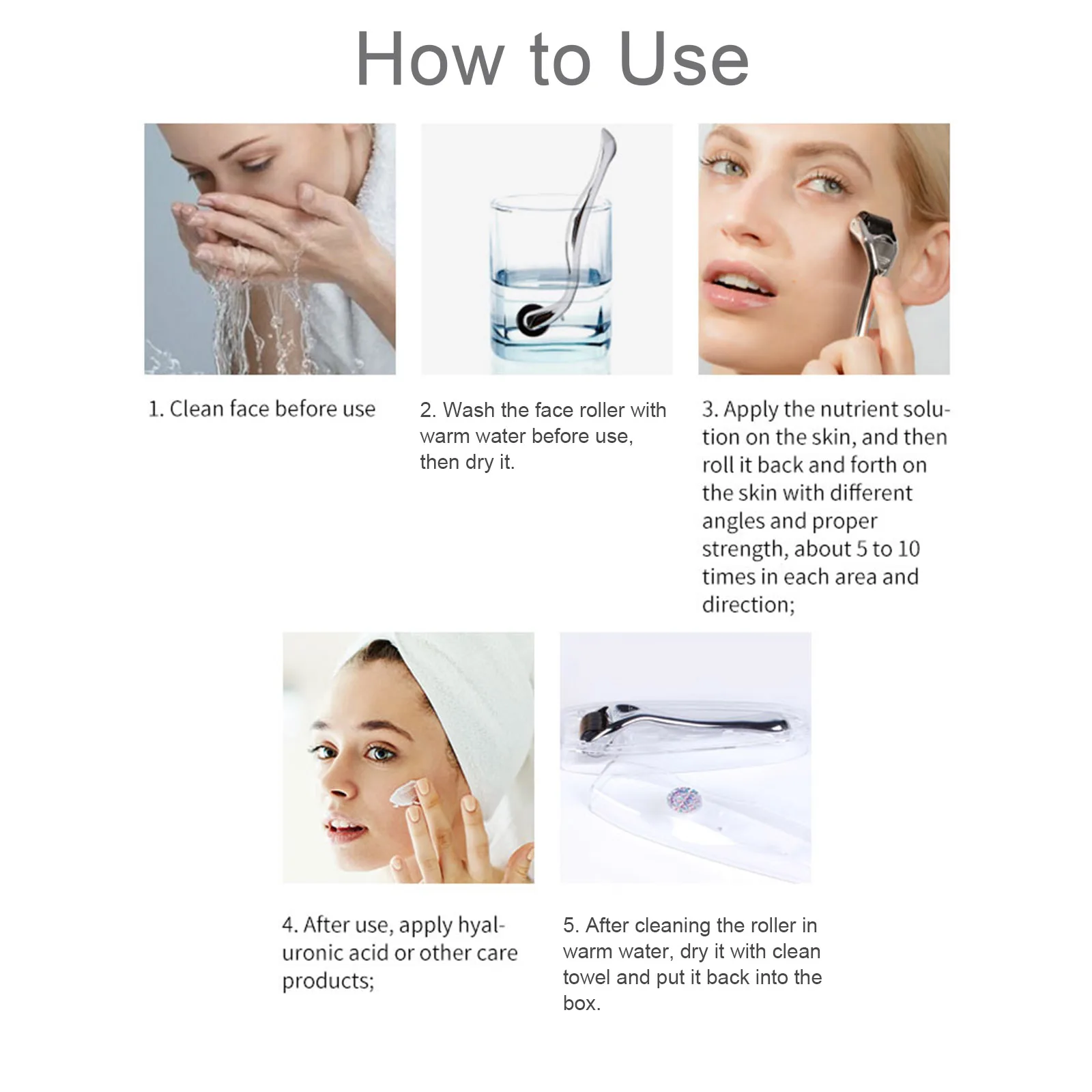 How to Use

1. Clean face before use

2. Wash the face roller with warm water before use, then dry it.

3. Apply the nutrient solution on the skin, and then roll it back and forth on the skin with different angles and proper strength, about 5 to 10 times in each area and direction;

4. After use, apply hyaluronic acid or other care products;

5. After cleaning the roller in warm water, dry it with clean towel and put it back into the box.