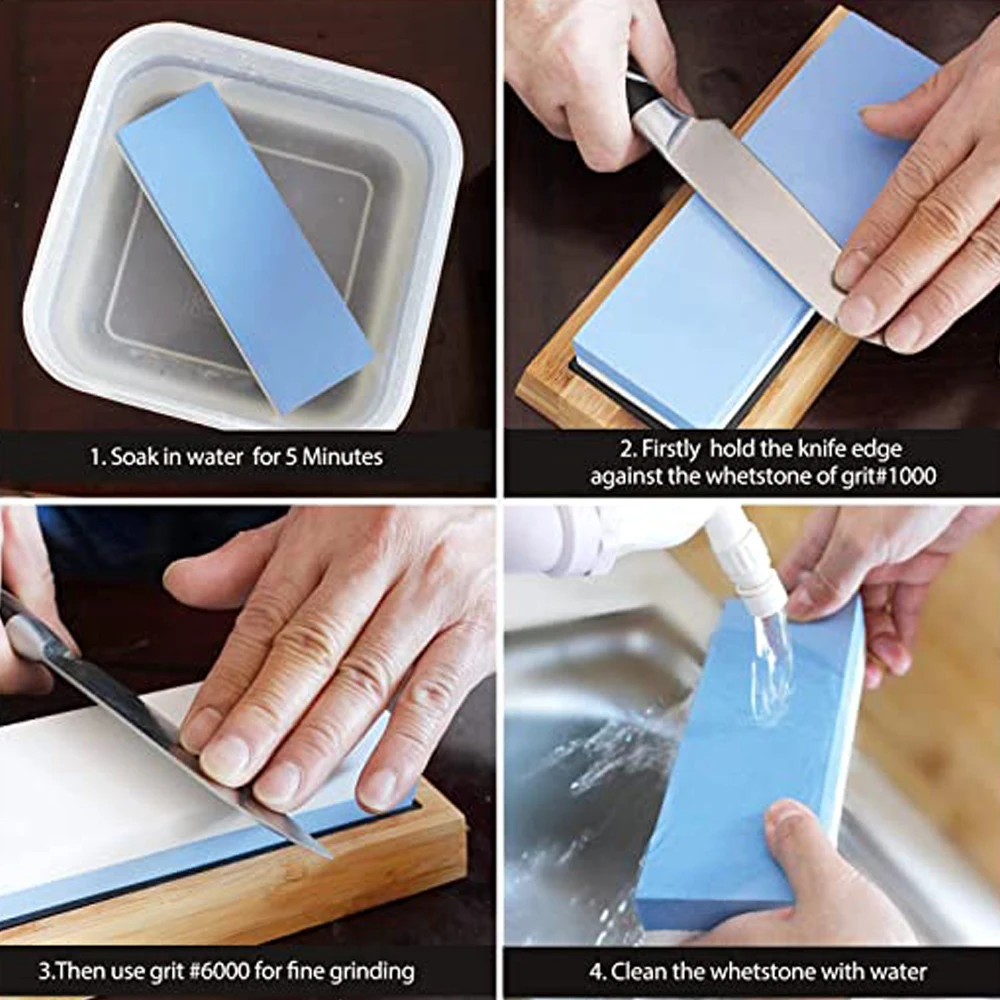 1. Soak in water for 5 Minutes

2. Firstly hold the knife edge against the whetstone of grit#1000

3.Then use grit #6000 for fine grinding

4. Clean the whetstone with water