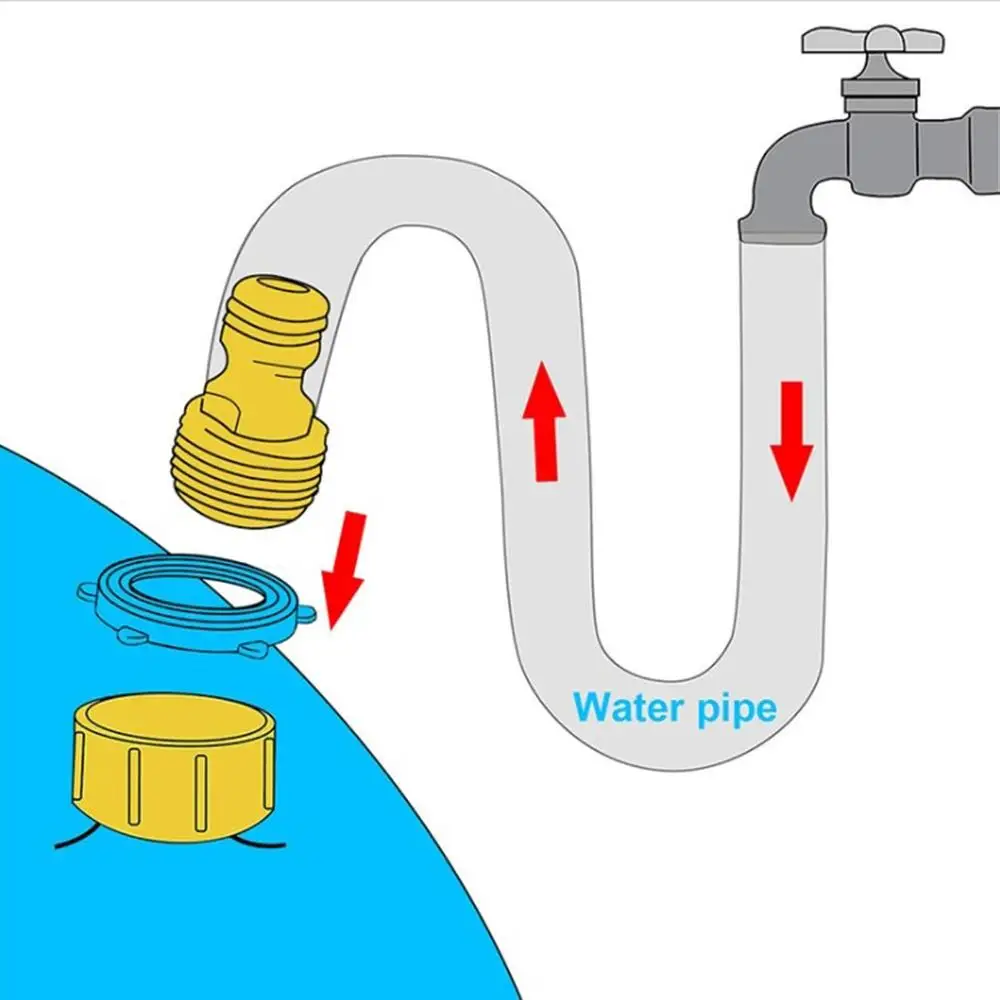 Water pipe