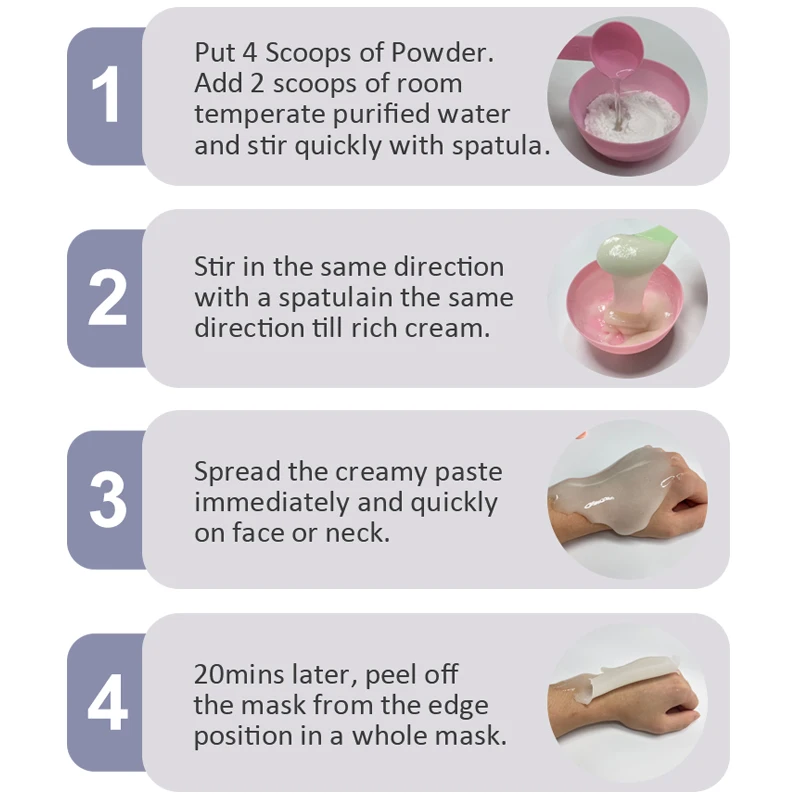 1

Put 4 Scoops of Powder. Add 2 scoops of room temperate purified water and stir quickly with spatula.

2

Stir in the same direction with a spatulain the same direction till rich cream.

3

Spread the creamy paste immediately and quickly on face or neck.

4

20mins later, peel off the mask from the edge position in a whole mask.