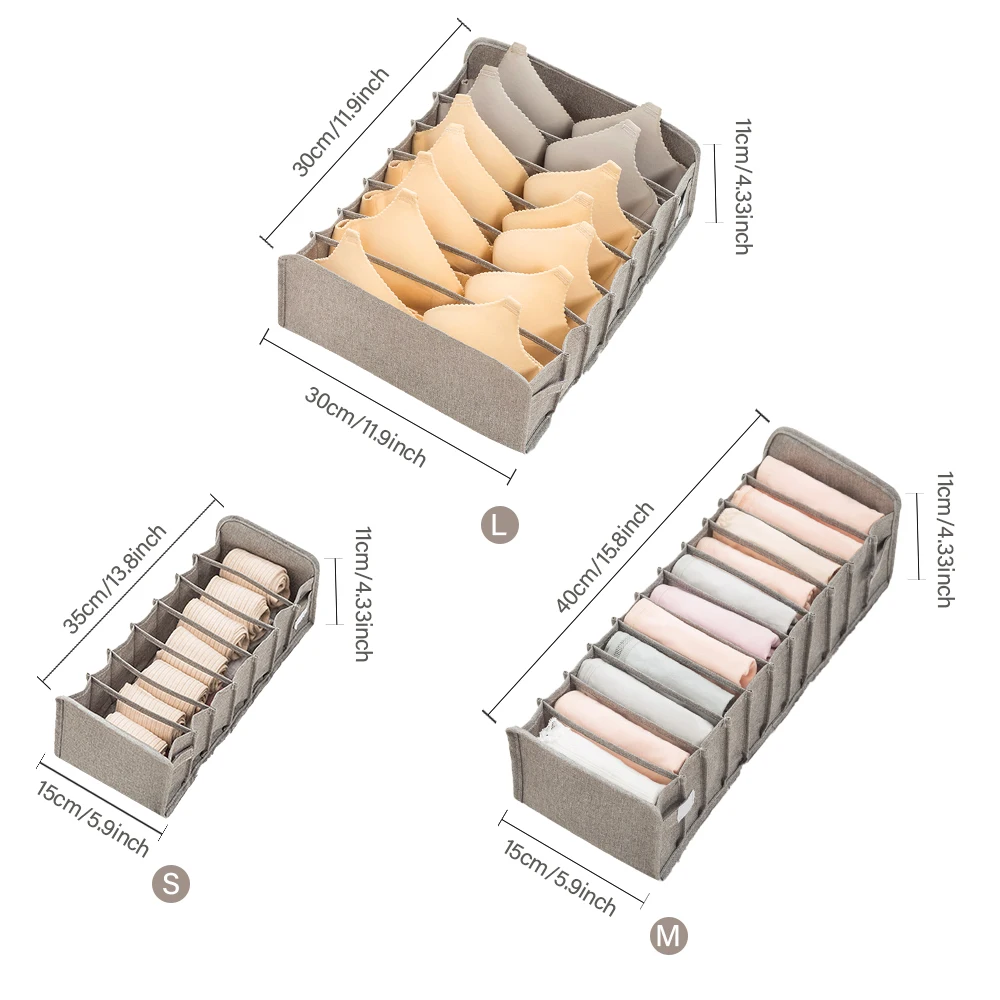 30cm/11.9inch

11cm/4.33inch

30cm/11.9inch

L

35cm/13.8inch

11cm/4.33inch

15cm/5.9inch

S

40cm/15.8inch

11cm/4.33inch

15cm/5.9inch

M