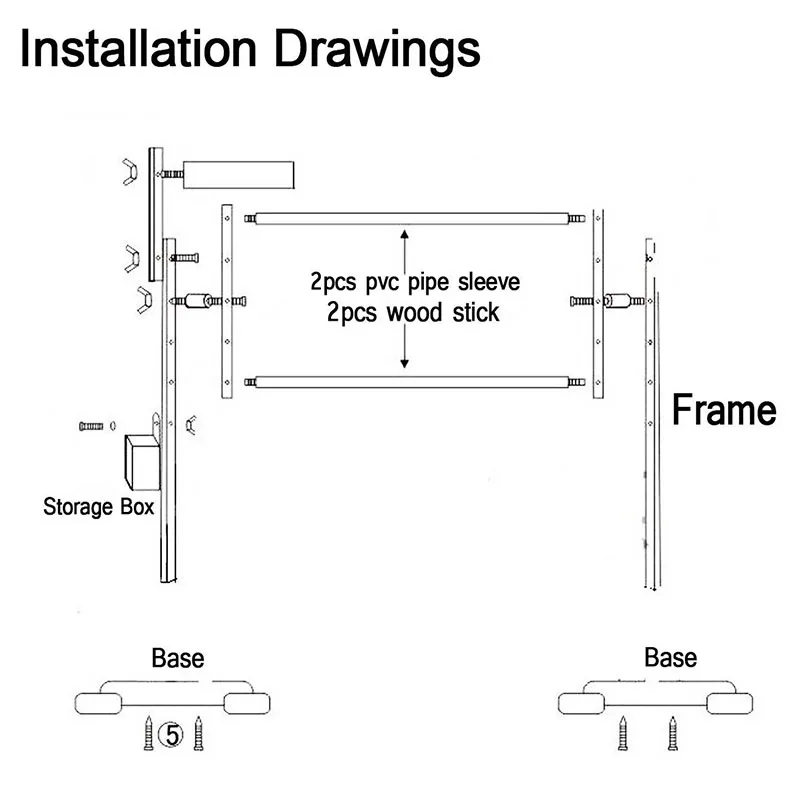 Installation Drawings

2pcs pvc pipe sleeve
2pcs wood stick

Frame

Storage Box

Base

⑤

Base