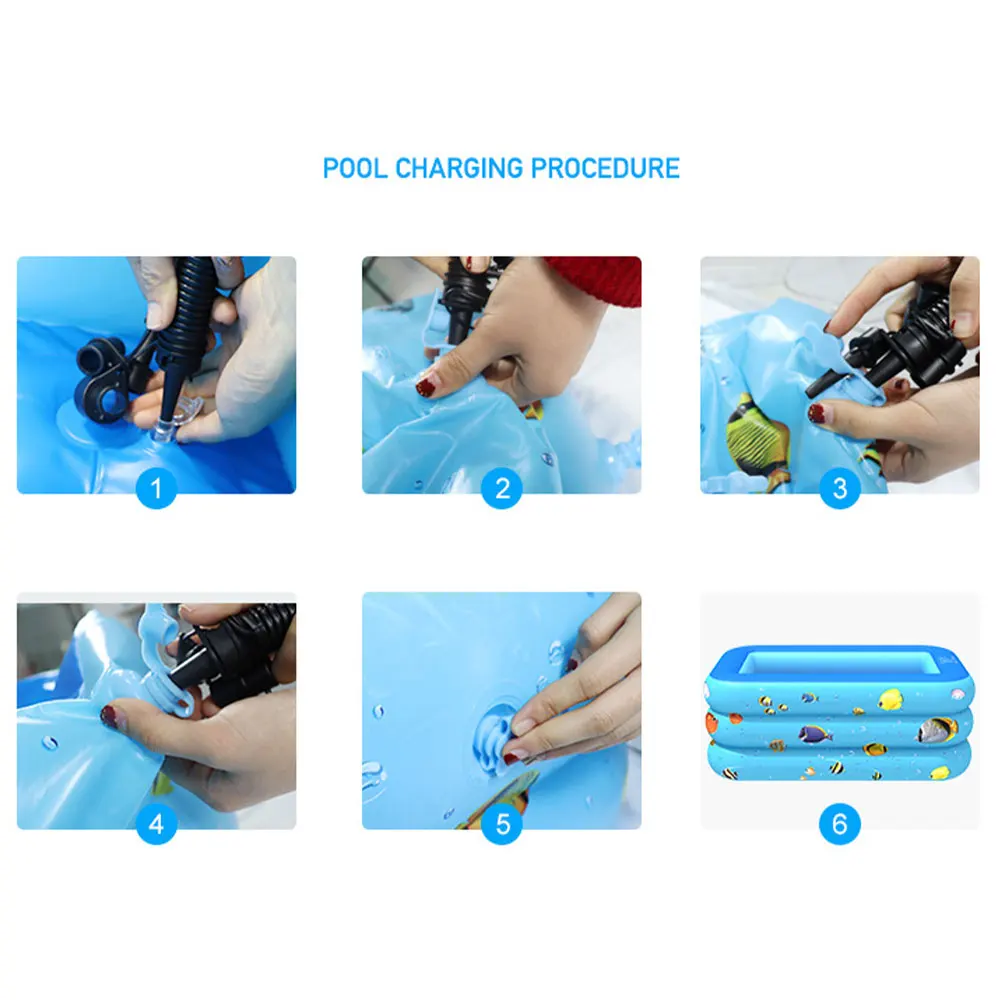 POOL CHARGING PROCEDURE

1

2

3

4

5

6