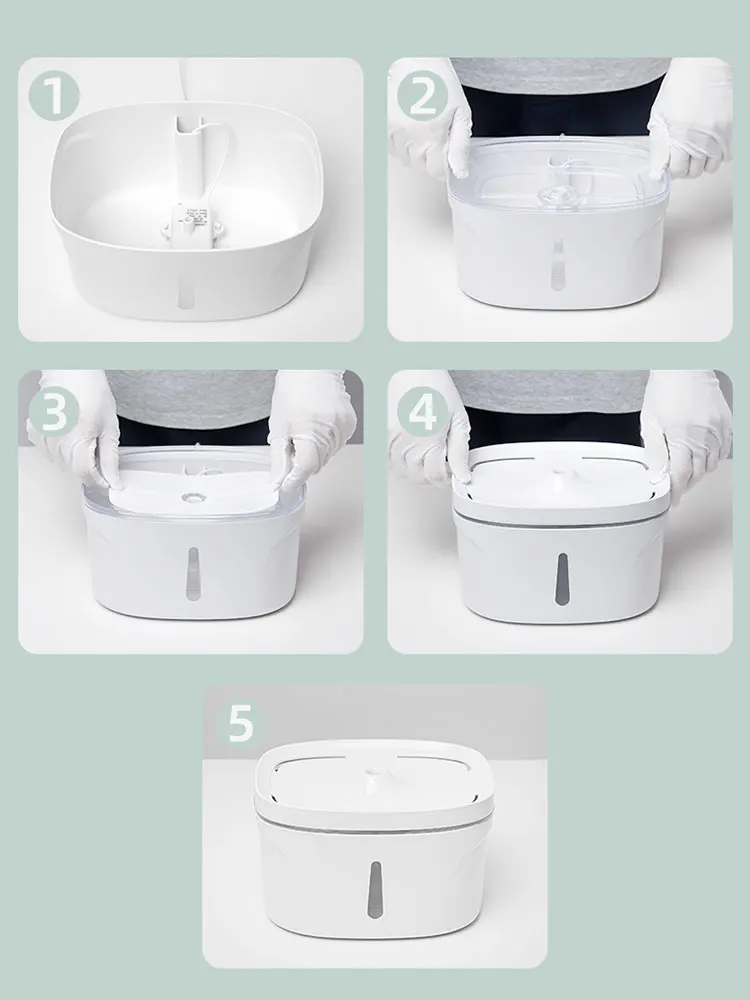 1

2

3

4

5