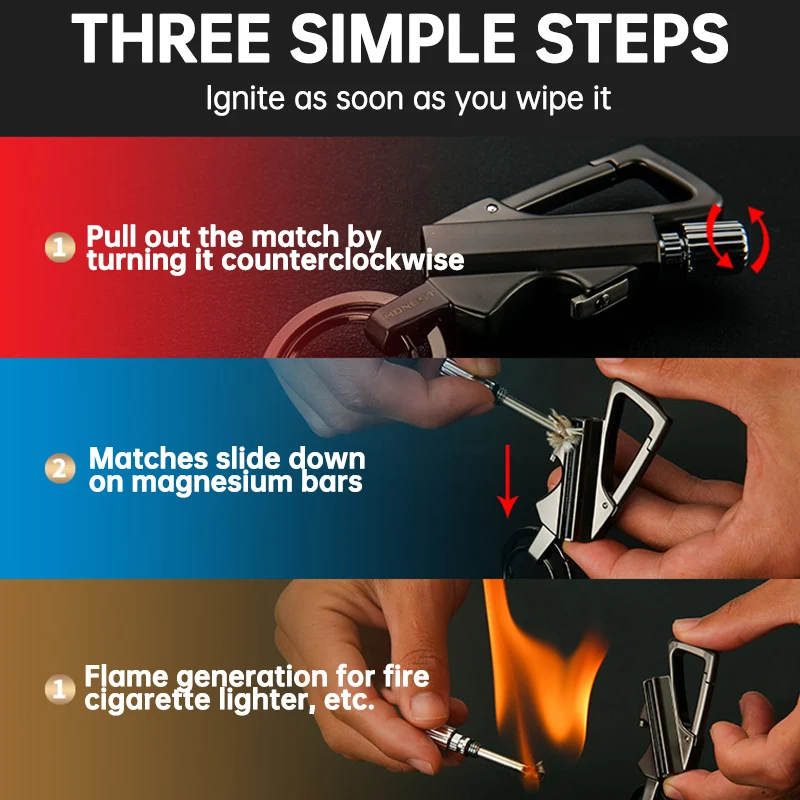 THREE SIMPLE STEPS

Ignite as soon as you wipe it

1 Pull out the match by turning it counterclockwise

HONEST

2 Matches slide down on magnesium bars

1 Flame generation for fire cigarette lighter, etc.