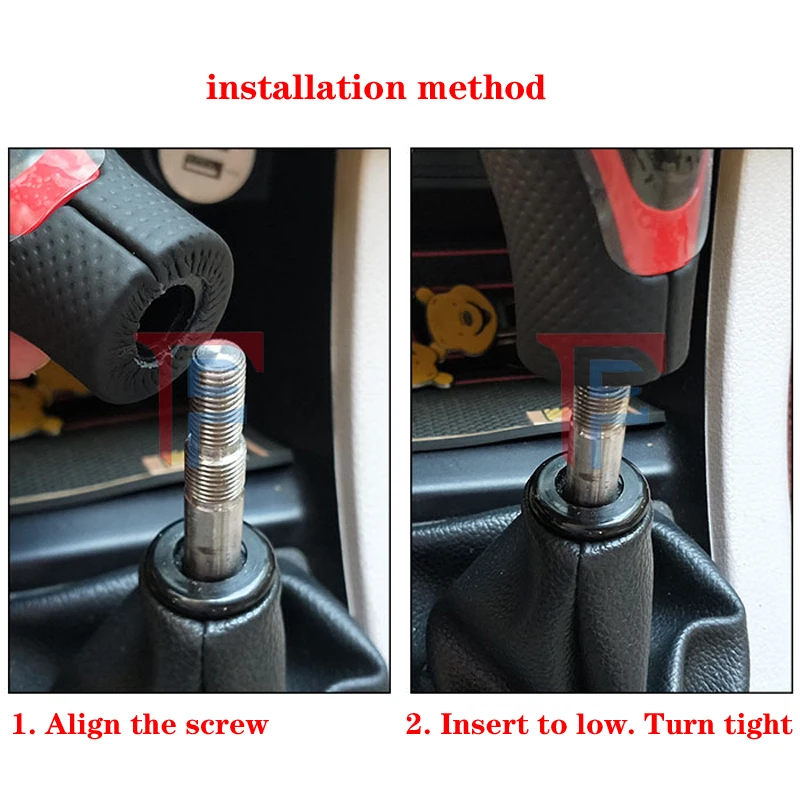 installation method

1. Align the screw

2. Insert to low. Turn tight