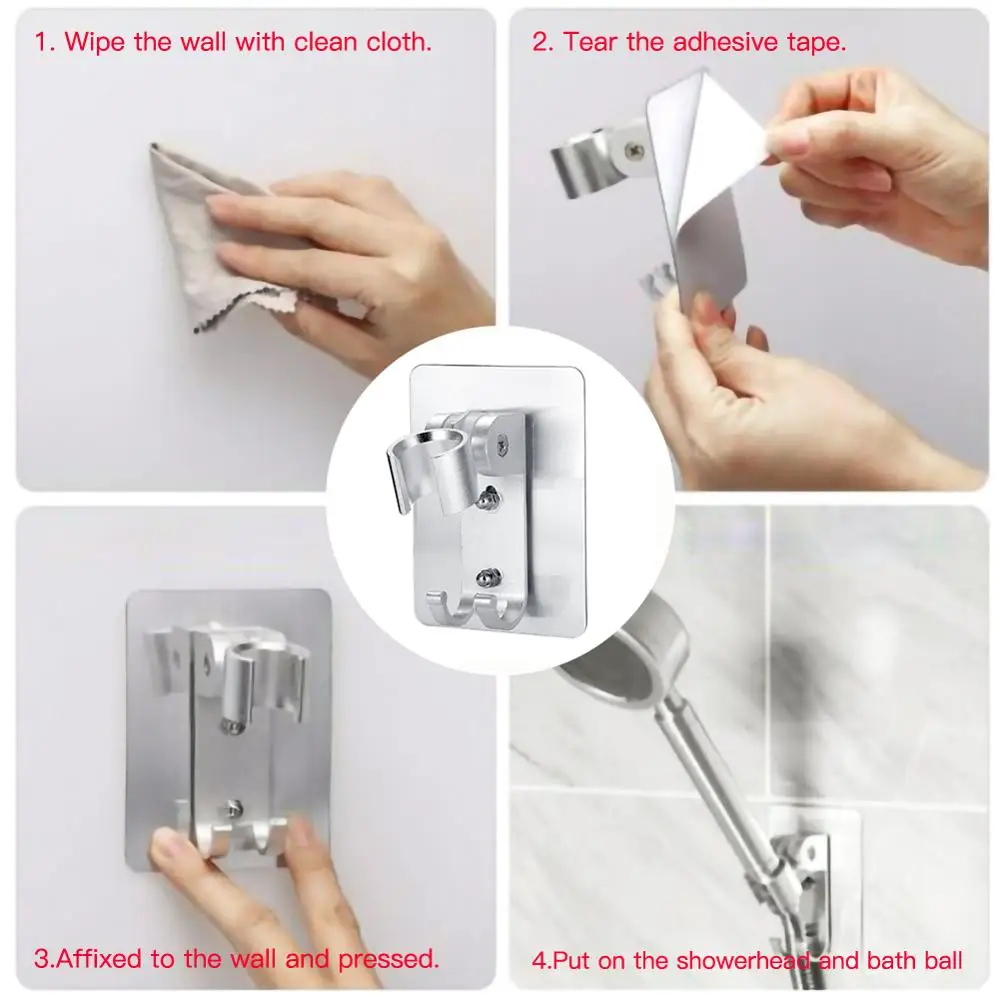 1. Wipe the wall with clean cloth.

2. Tear the adhesive tape.

3.Affixed to the wall and pressed.

4.Put on the showerhead and bath ball