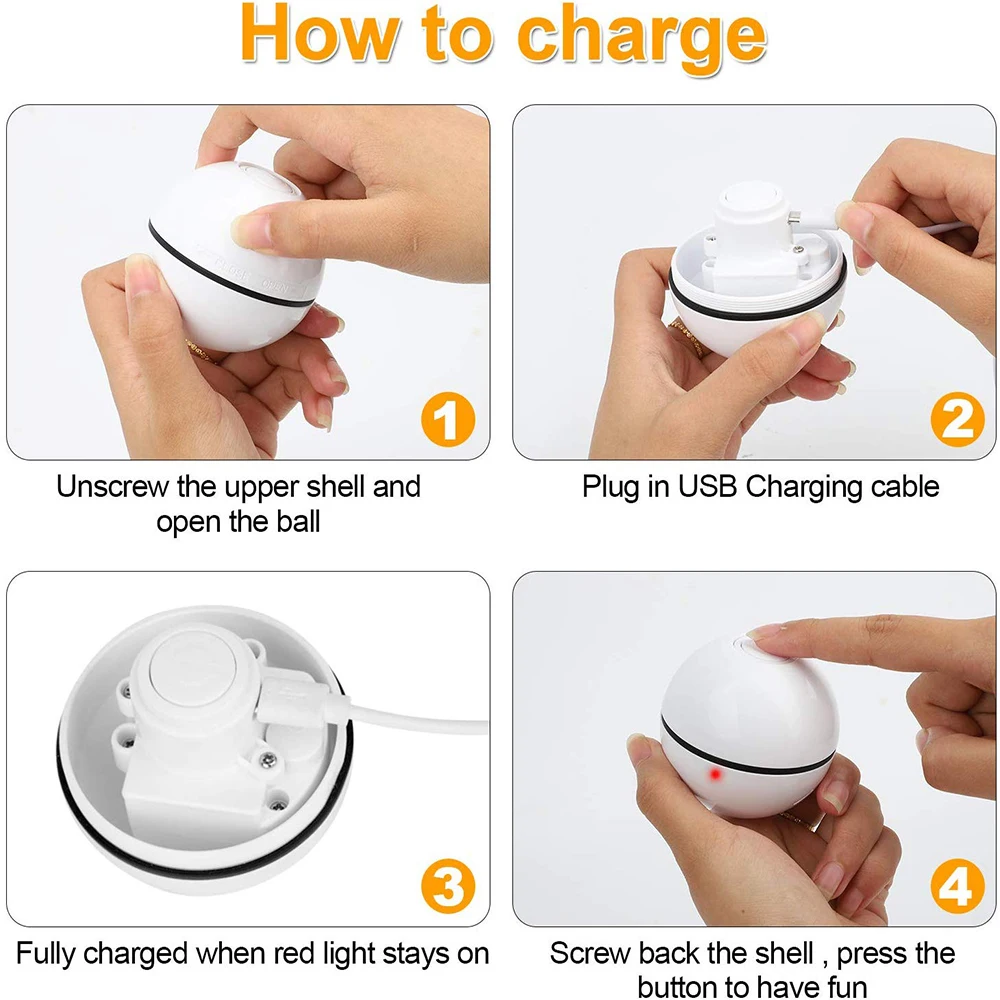 How to charge

1

Unscrew the upper shell and open the ball

2

Plug in USB Charging cable

3

Fully charged when red light stays on

4

Screw back the shell , press the button to have fun