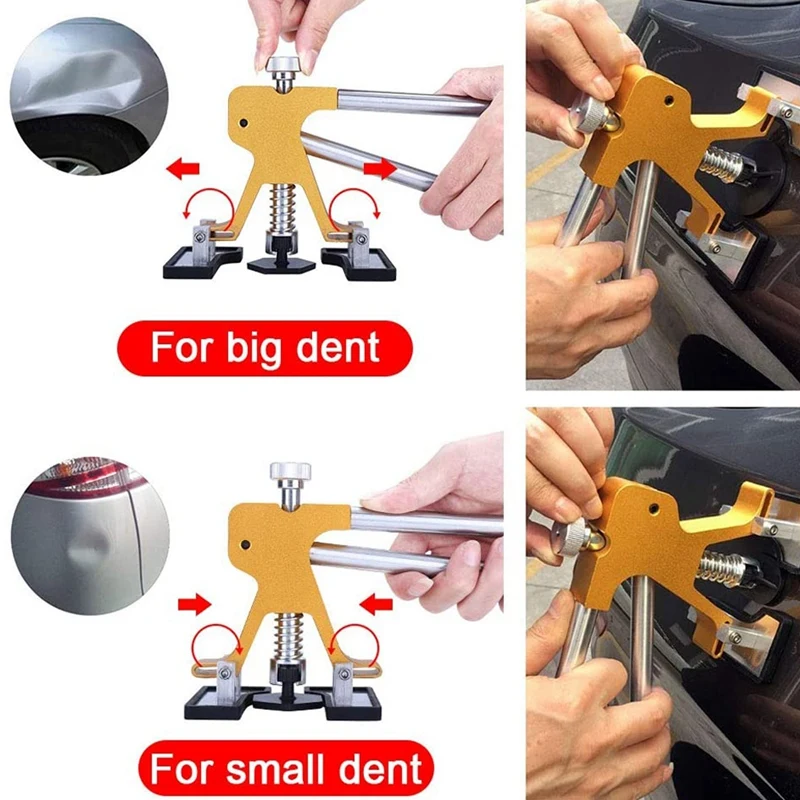 For big dent

For small dent