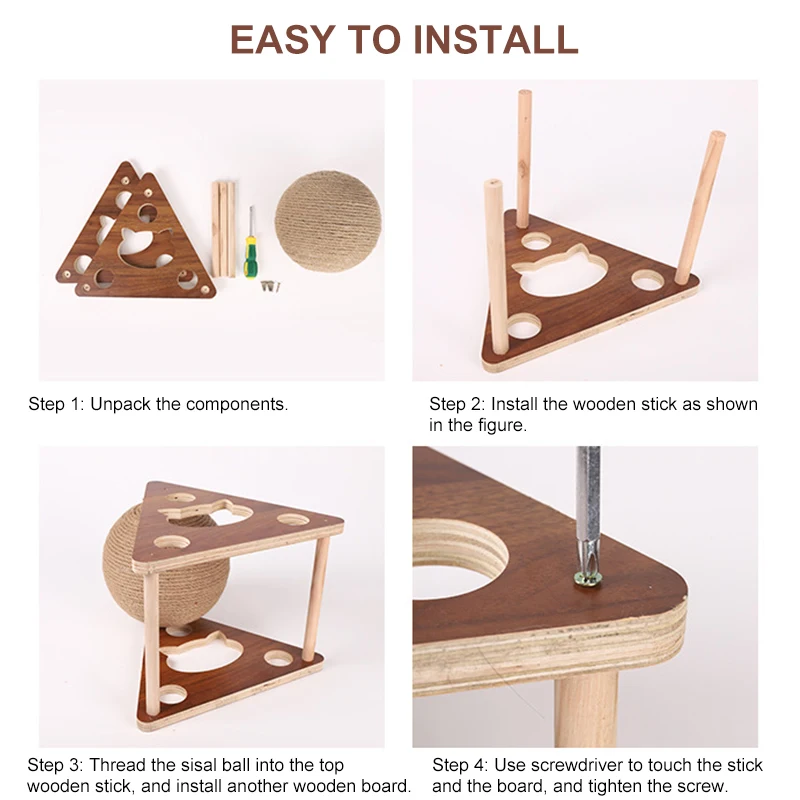 EASY TO INSTALL

Step 1: Unpack the components.

Step 2: Install the wooden stick as shown in the figure.

Step 3: Thread the sisal ball into the top wooden stick, and install another wooden board.

Step 4: Use screwdriver to touch the stick and the board, and tighten the screw.