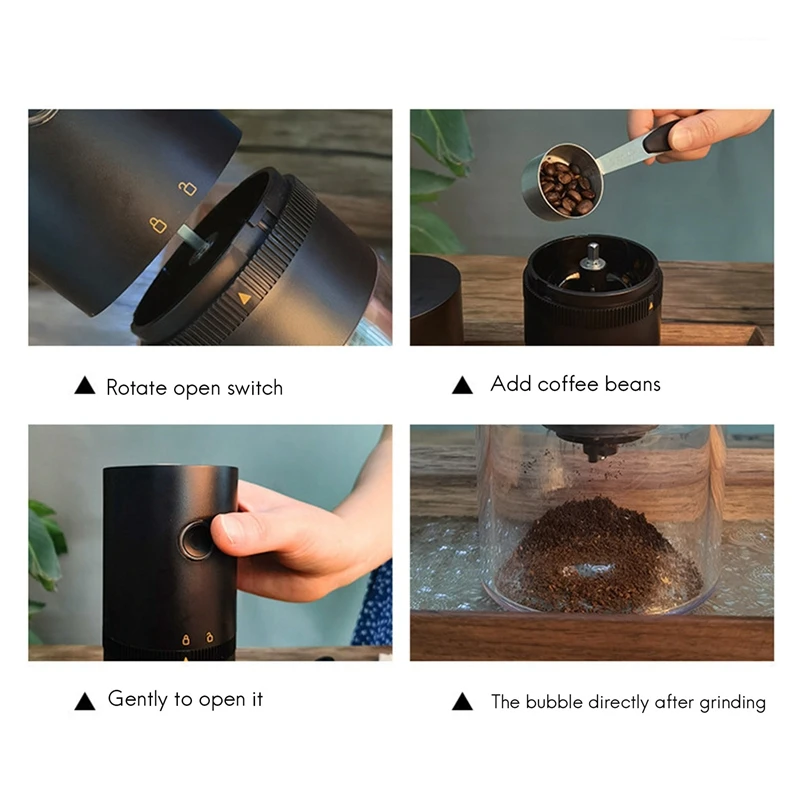 ▲ Rotate open switch

▲ Add coffee beans

▲ Gently to open it

▲ The bubble directly after grinding