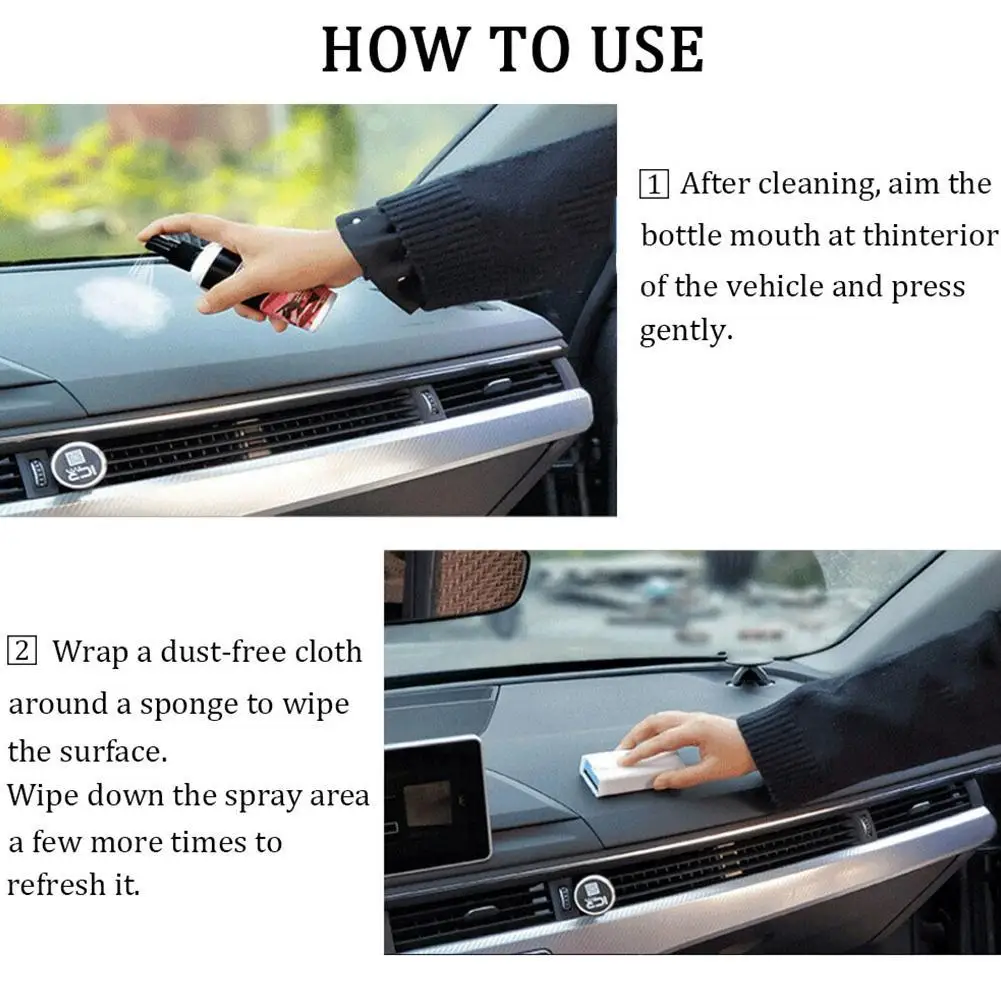 HOW TO USE

1 After cleaning, aim the bottle mouth at thinterior of the vehicle and press gently.

2 Wrap a dust-free cloth around a sponge to wipe the surface.
Wipe down the spray area a few more times to refresh it.