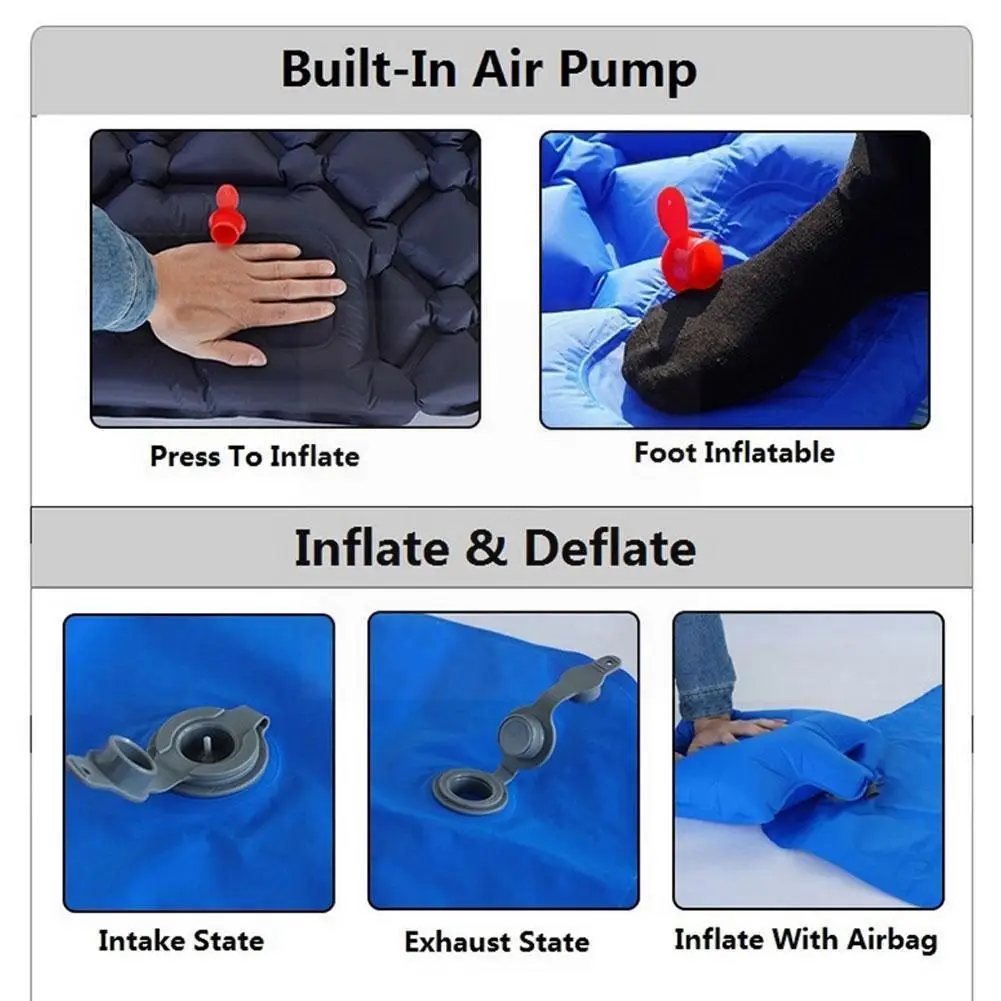 Built-In Air Pump

Press To Inflate

Foot Inflatable

Inflate & Deflate

Intake State

Exhaust State

Inflate With Airbag