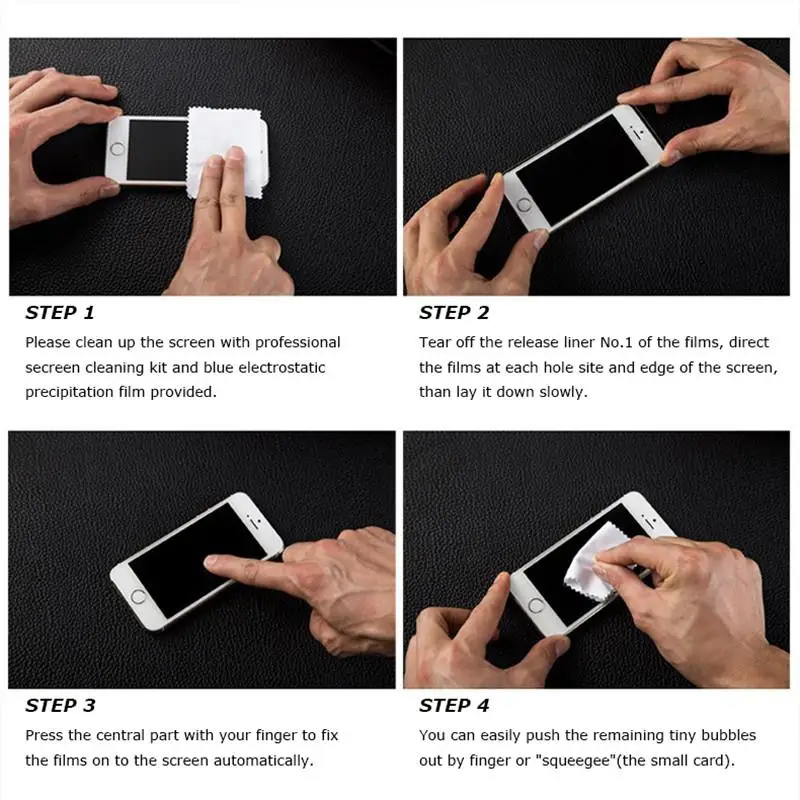 STEP 1

Please clean up the screen with professional secreen cleaning kit and blue electrostatic precipitation film provided.

STEP 2

Tear off the release liner No.1 of the films, direct the films at each hole site and edge of the screen, than lay it down slowly.

STEP 3

Press the central part with your finger to fix the films on to the screen automatically.

STEP 4

You can easily push the remaining tiny bubbles out by finger or "squeegee"(the small card).