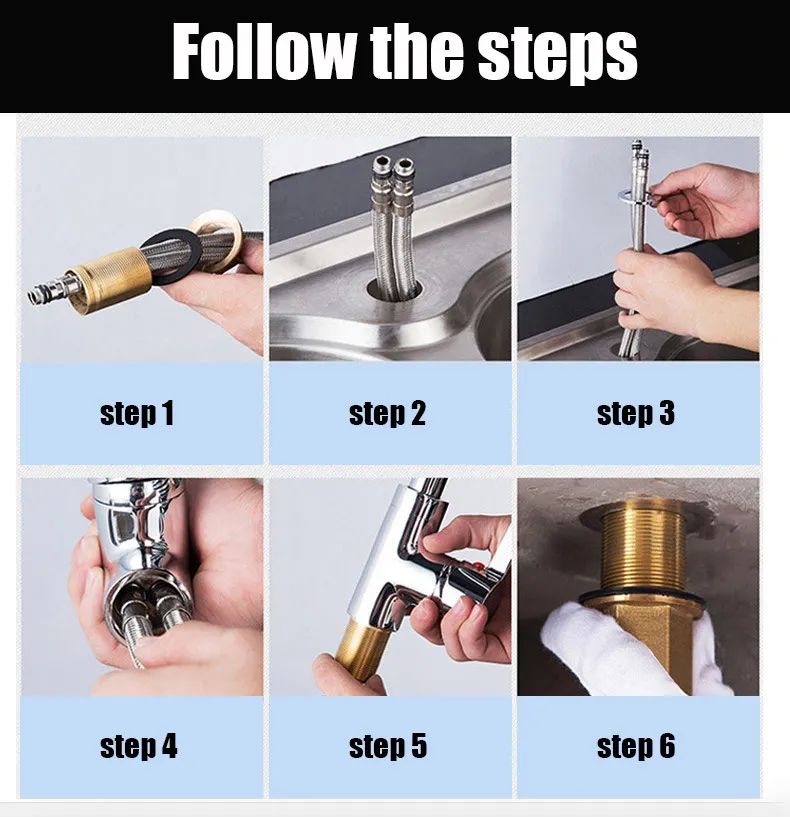 Follow the steps

step 1

step 2

step 3

step 4

step 5

step 6