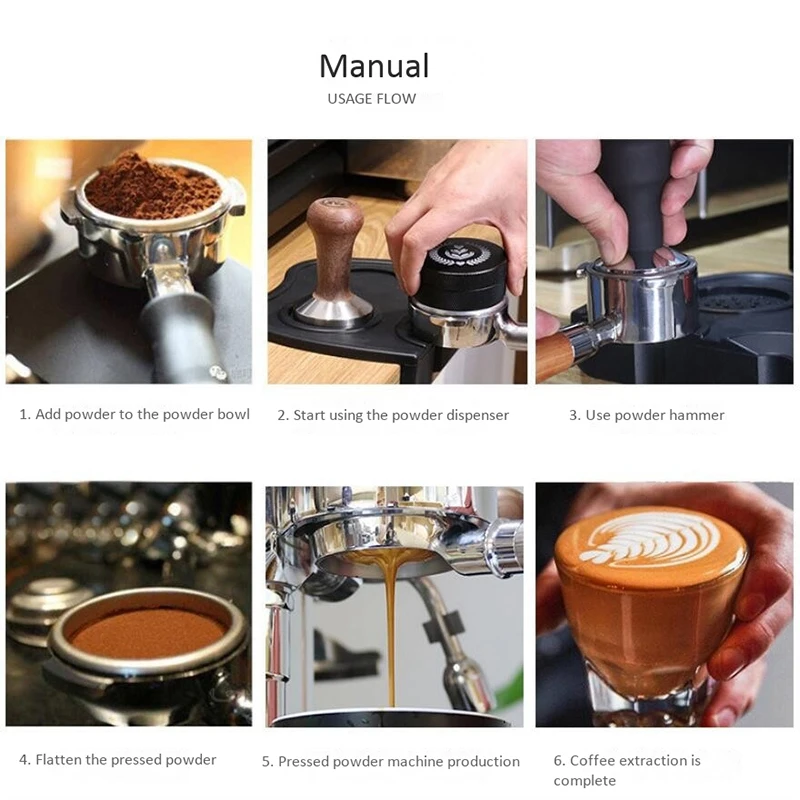 Manual
USAGE FLOW

1. Add powder to the powder bowl

2. Start using the powder dispenser

3. Use powder hammer

4. Flatten the pressed powder

5. Pressed powder machine production

6. Coffee extraction is complete