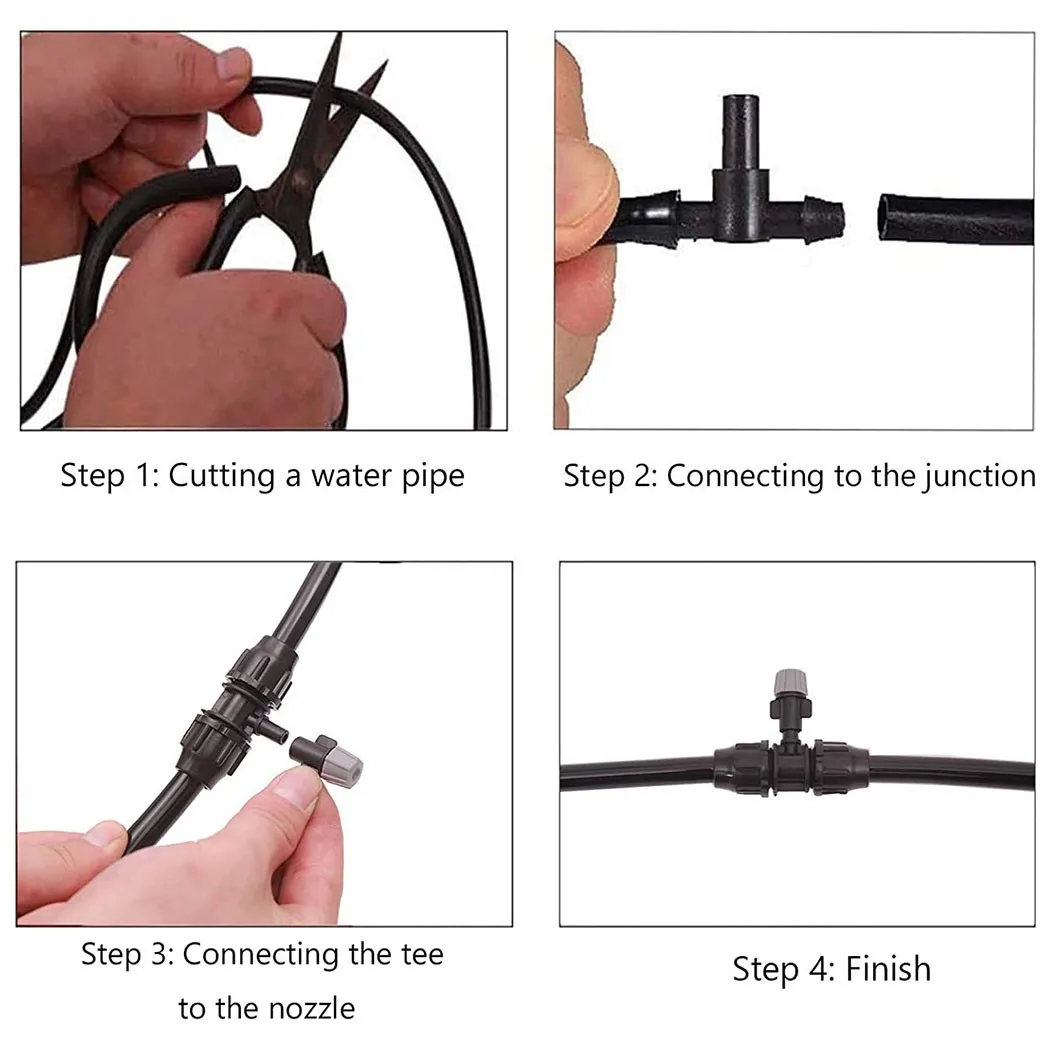 Step 1: Cutting a water pipe

Step 2: Connecting to the junction

Step 3: Connecting the tee to the nozzle

Step 4: Finish