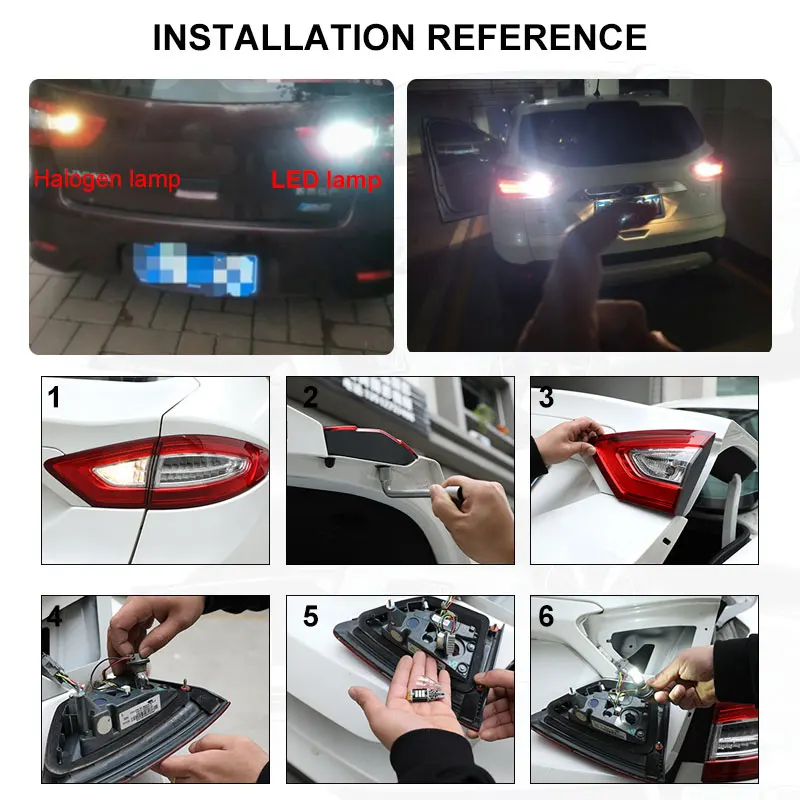 INSTALLATION REFERENCE

Halogen lamp

LED lamp

1

2

3

4

5

6