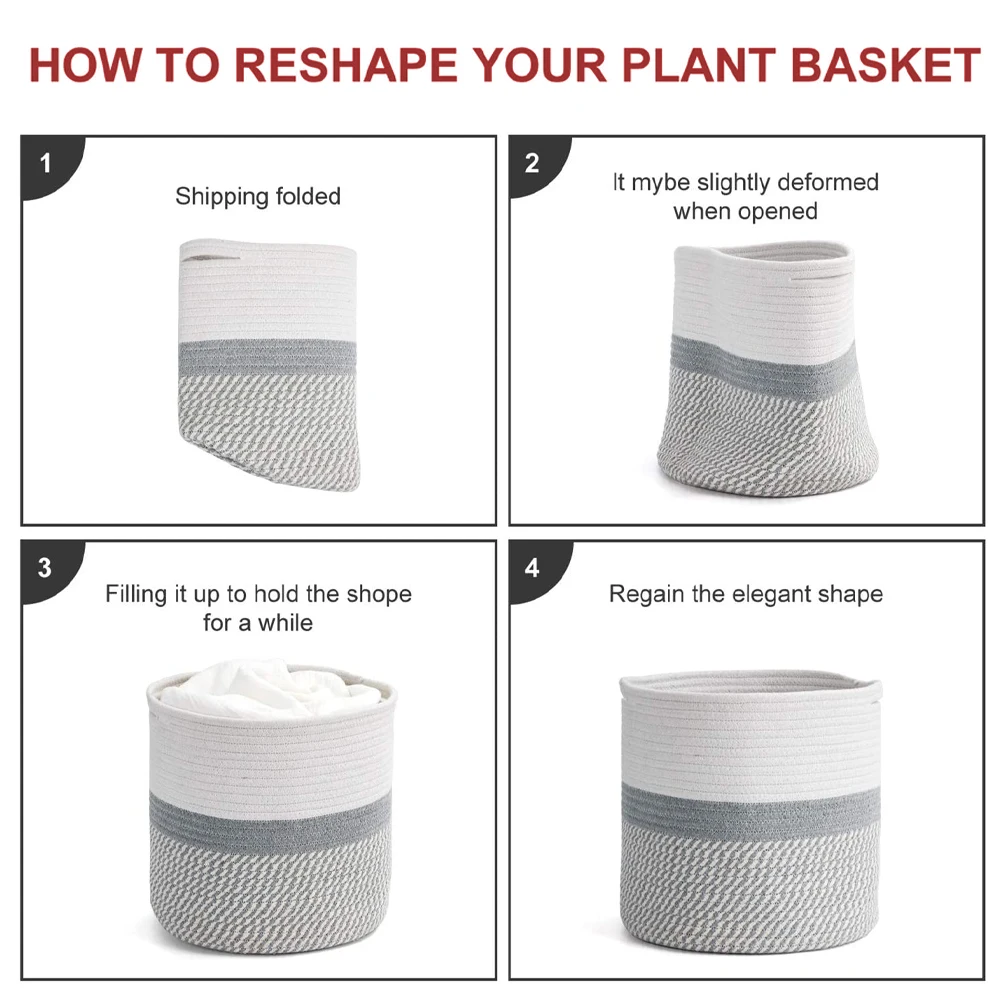 HOW TO RESHAPE YOUR PLANT BASKET

1

Shipping folded

2

It mybe slightly deformed when opened

3

Filling it up to hold the shope for a while

4

Regain the elegant shape