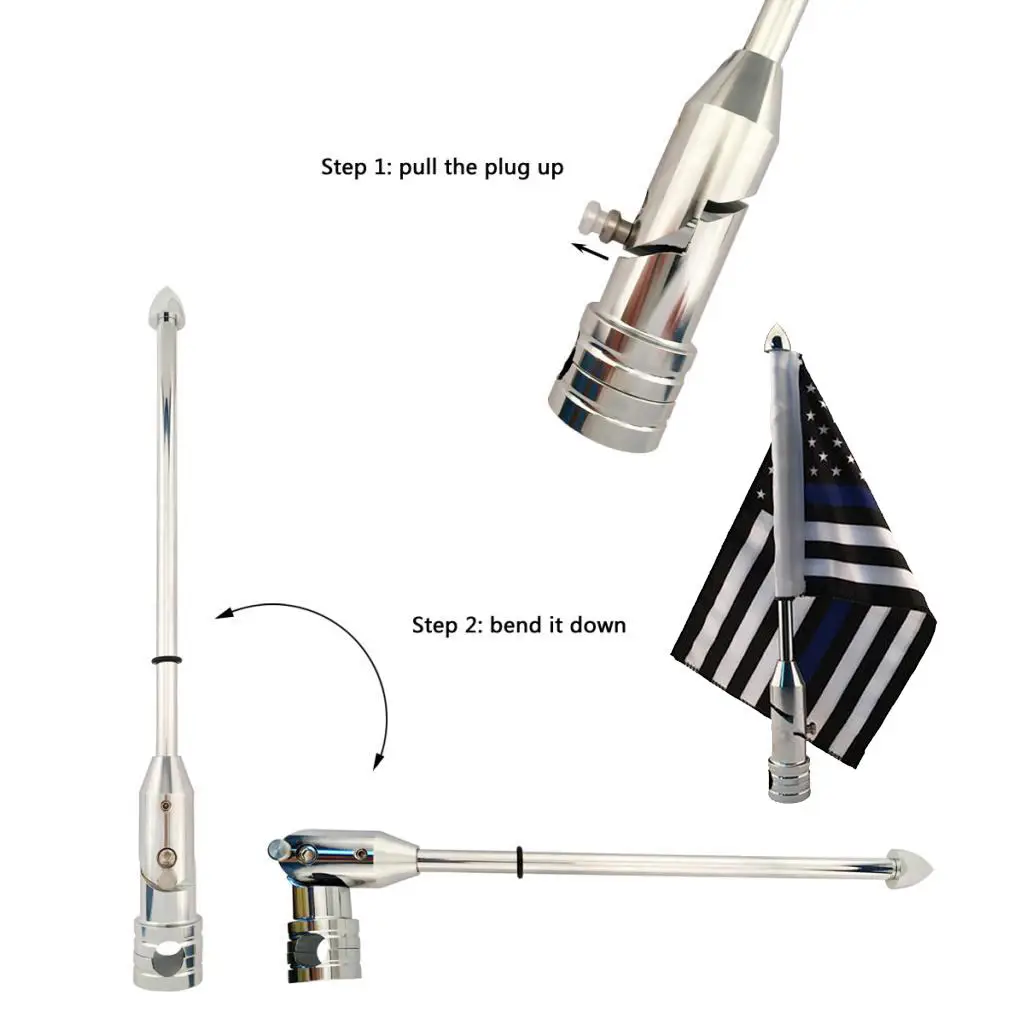 Step 1: pull the plug up

Step 2: bend it down