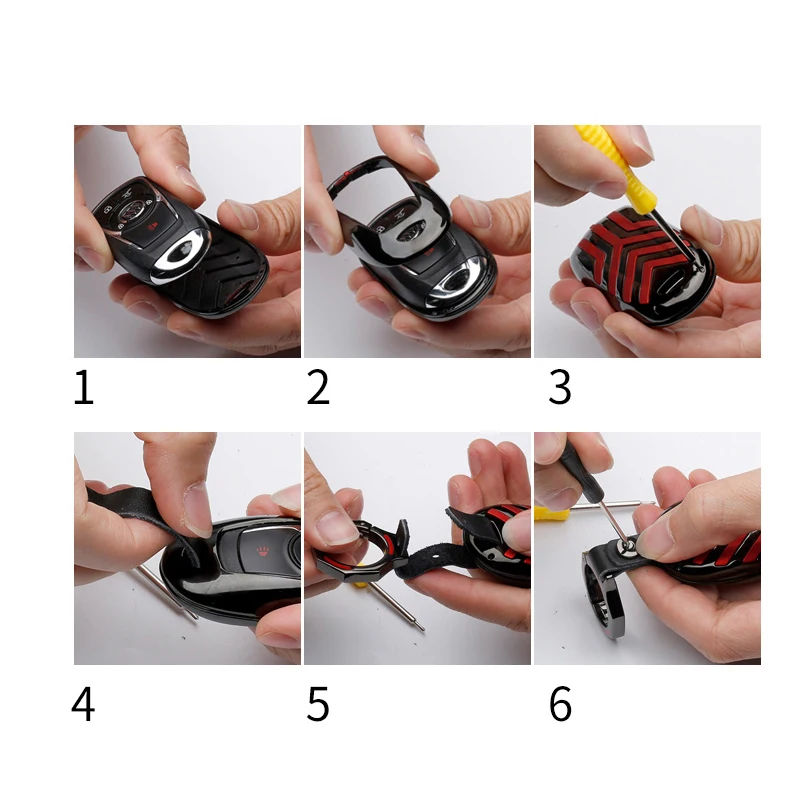 1

2

3

4

5

6