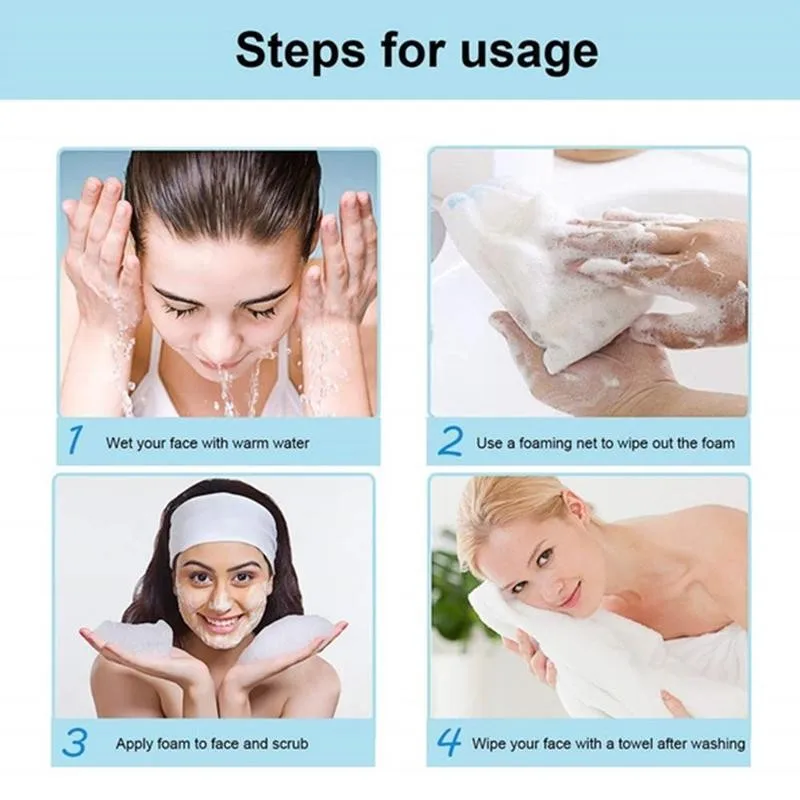 Steps for usage

1 Wet your face with warm water

2 Use a foaming net to wipe out the foam

3 Apply foam to face and scrub

4 Wipe your face with a towel after washing