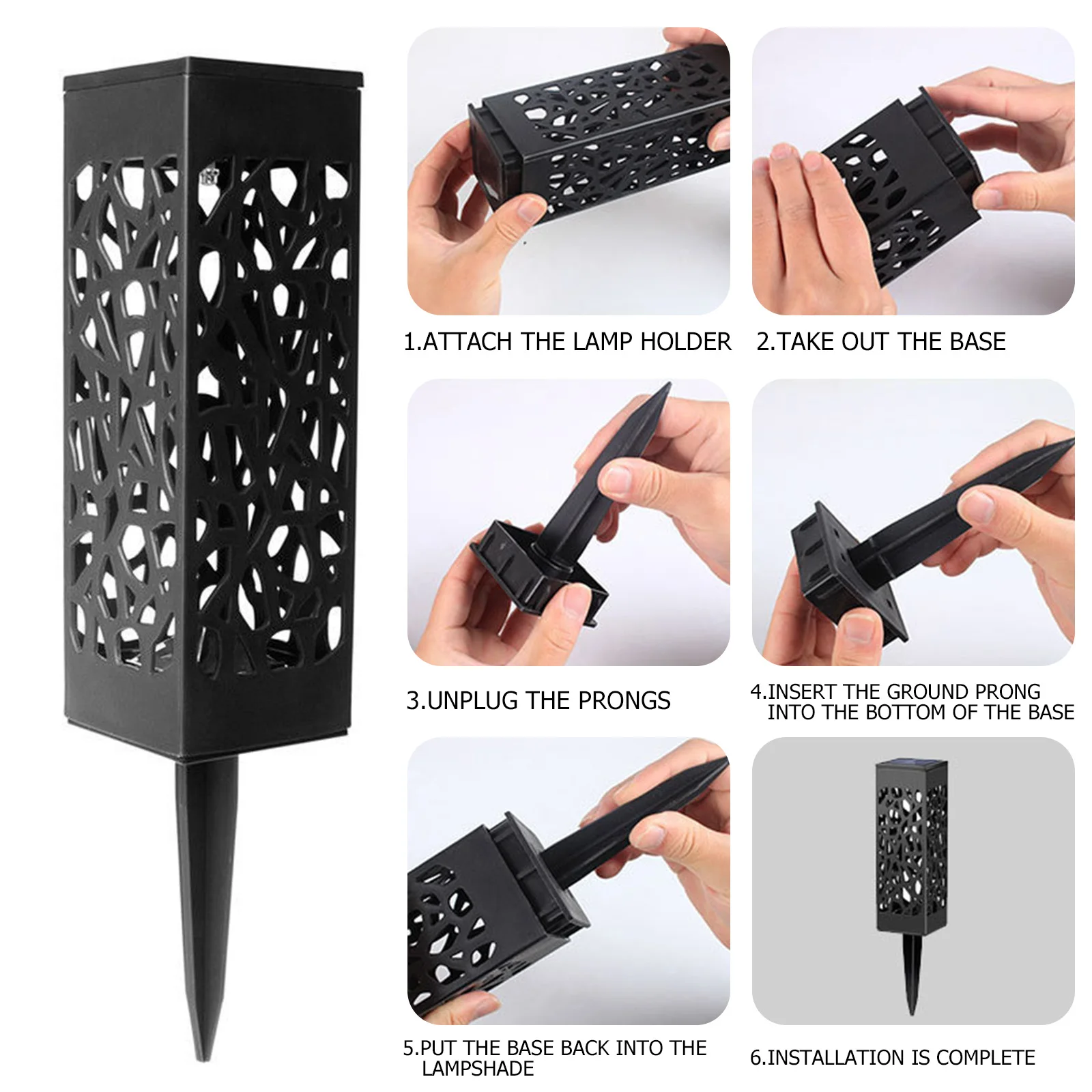 1.ATTACH THE LAMP HOLDER

2.TAKE OUT THE BASE

3.UNPLUG THE PRONGS

4.INSERT THE GROUND PRONG INTO THE BOTTOM OF THE BASE

5.PUT THE BASE BACK INTO THE LAMPSHADE

6.INSTALLATION IS COMPLETE