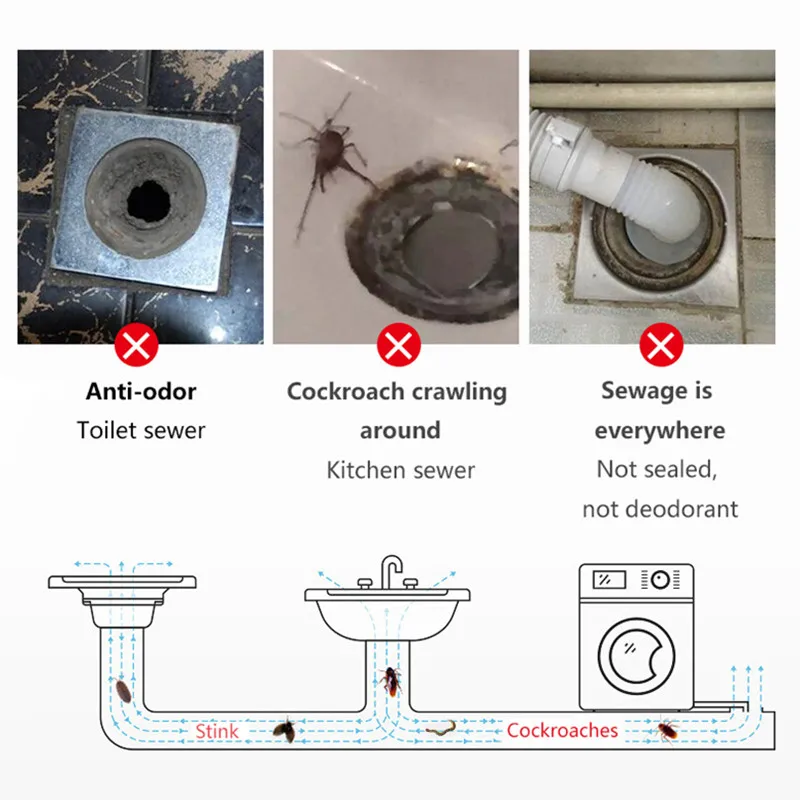 Anti-odor
Toilet sewer

Cockroach crawling around
Kitchen sewer

Sewage is everywhere
Not sealed, not deodorant

Stink

Cockroaches