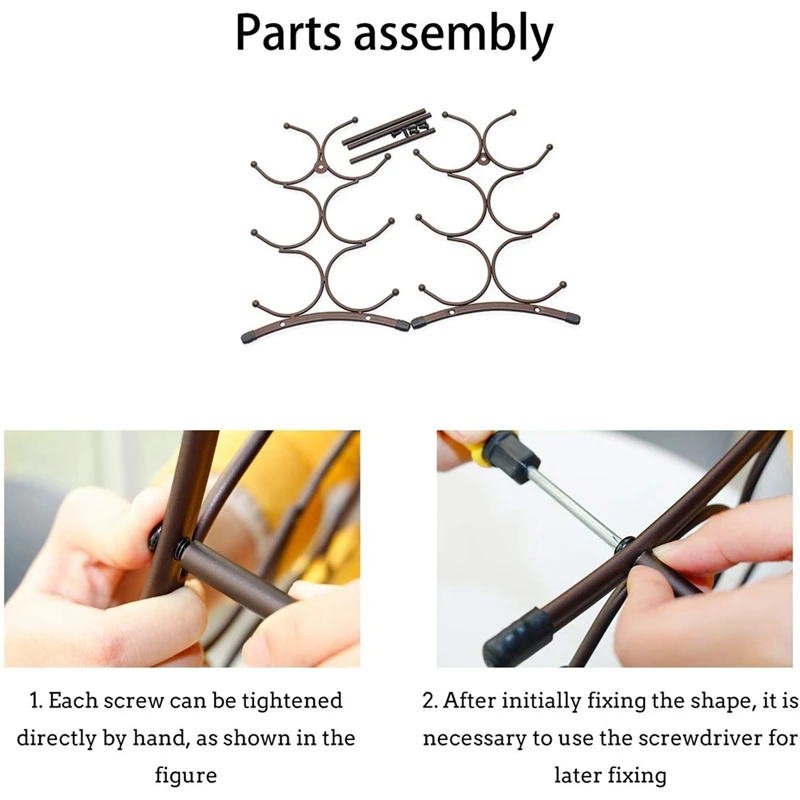 Parts assembly

1. Each screw can be tightened directly by hand, as shown in the figure

2. After initially fixing the shape, it is necessary to use the screwdriver for later fixing