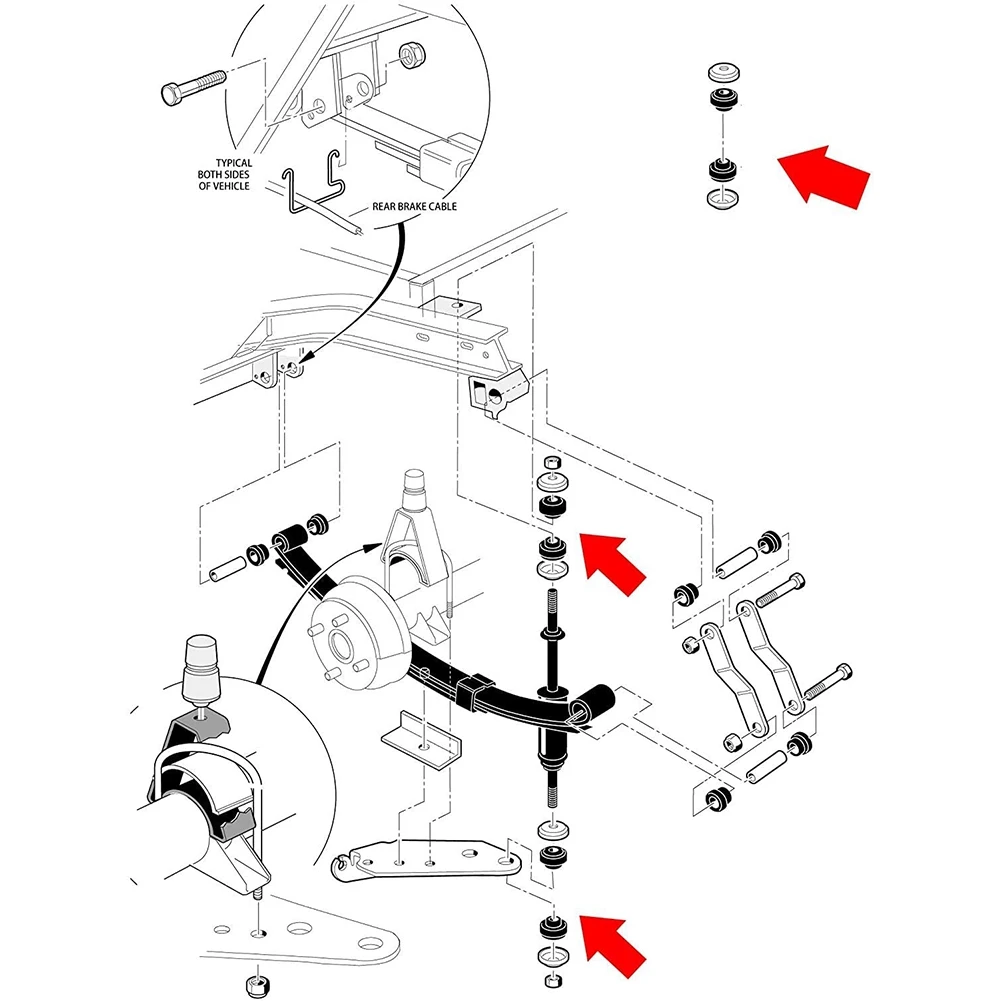 TYPICAL BOTH SIDES OF VEHICLE

REAR BRAKE CABLE