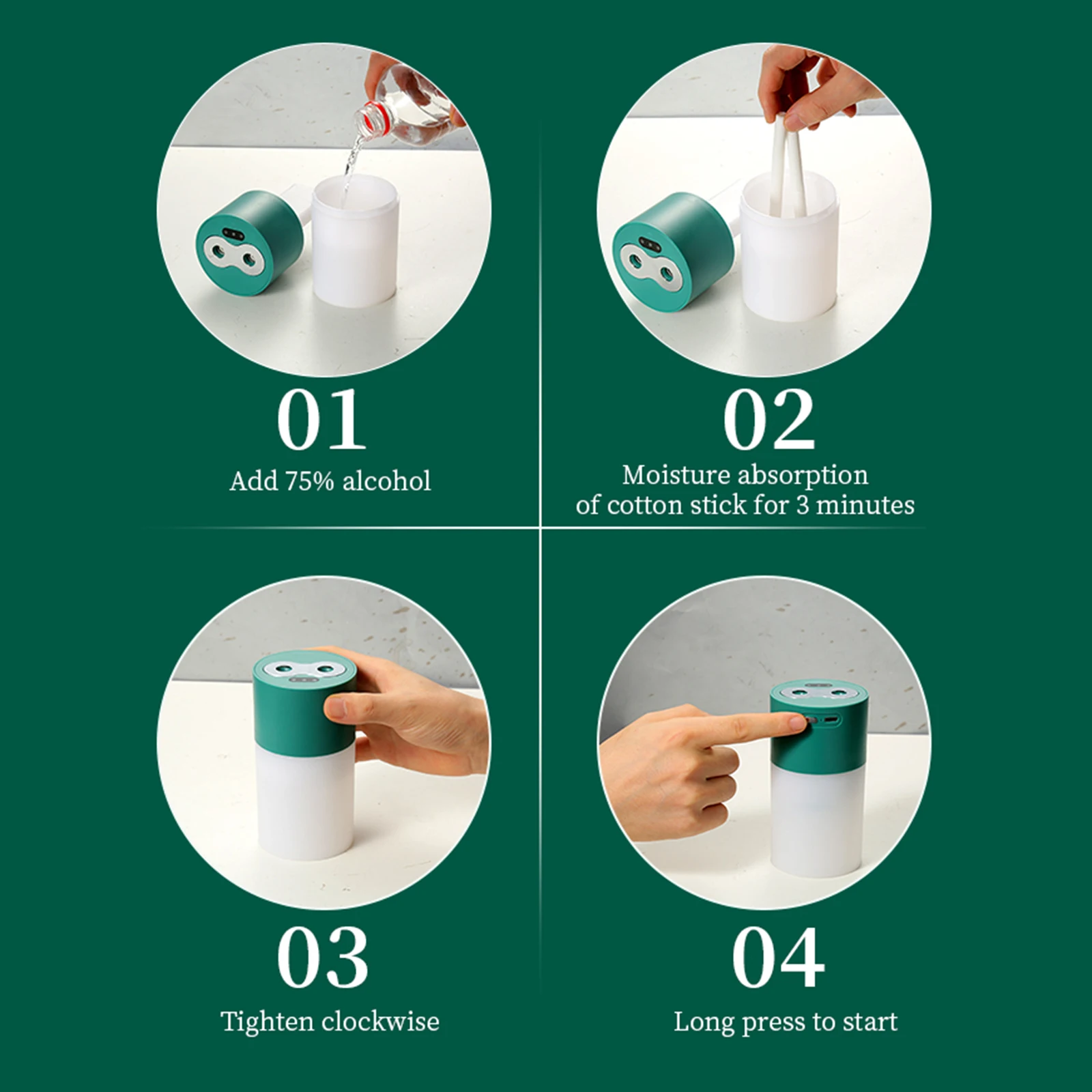 01
Add 75% alcohol

02
Moisture absorption of cotton stick for 3 minutes

03
Tighten clockwise

04
Long press to start