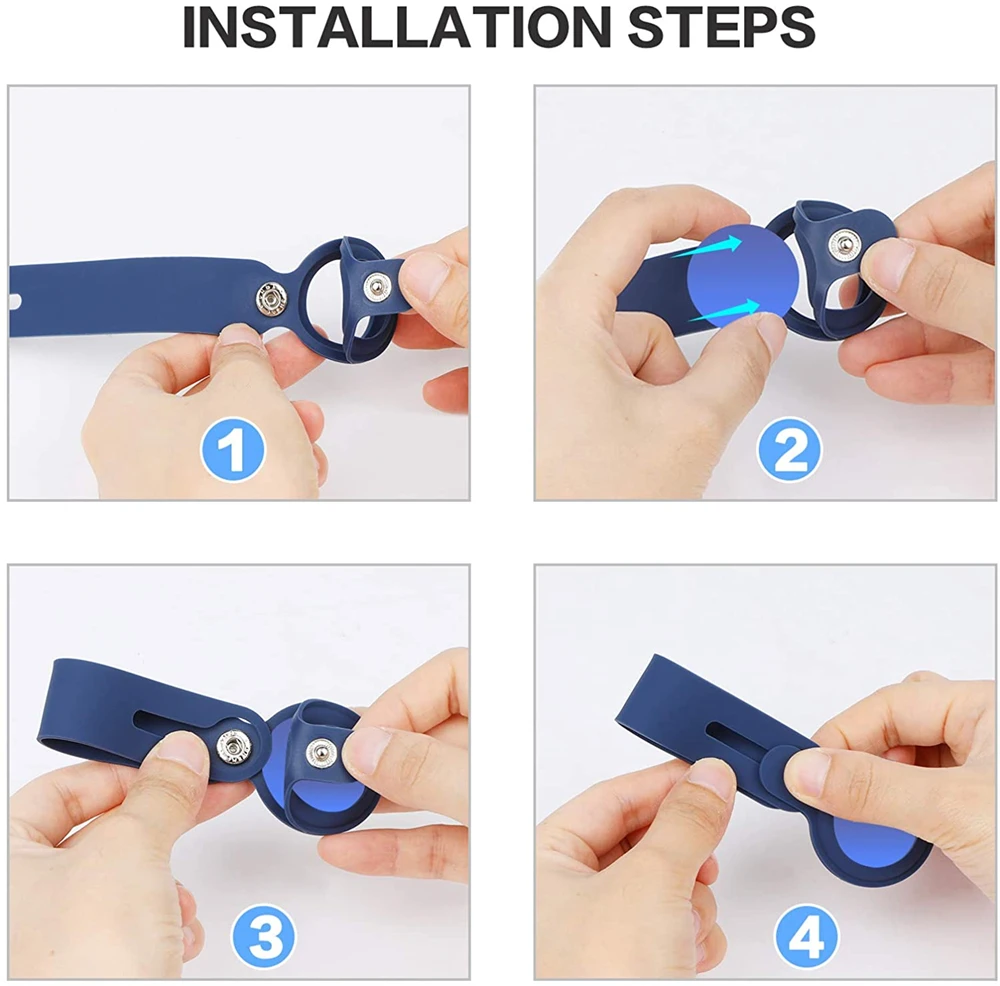 INSTALLATION STEPS

1

2

3

4