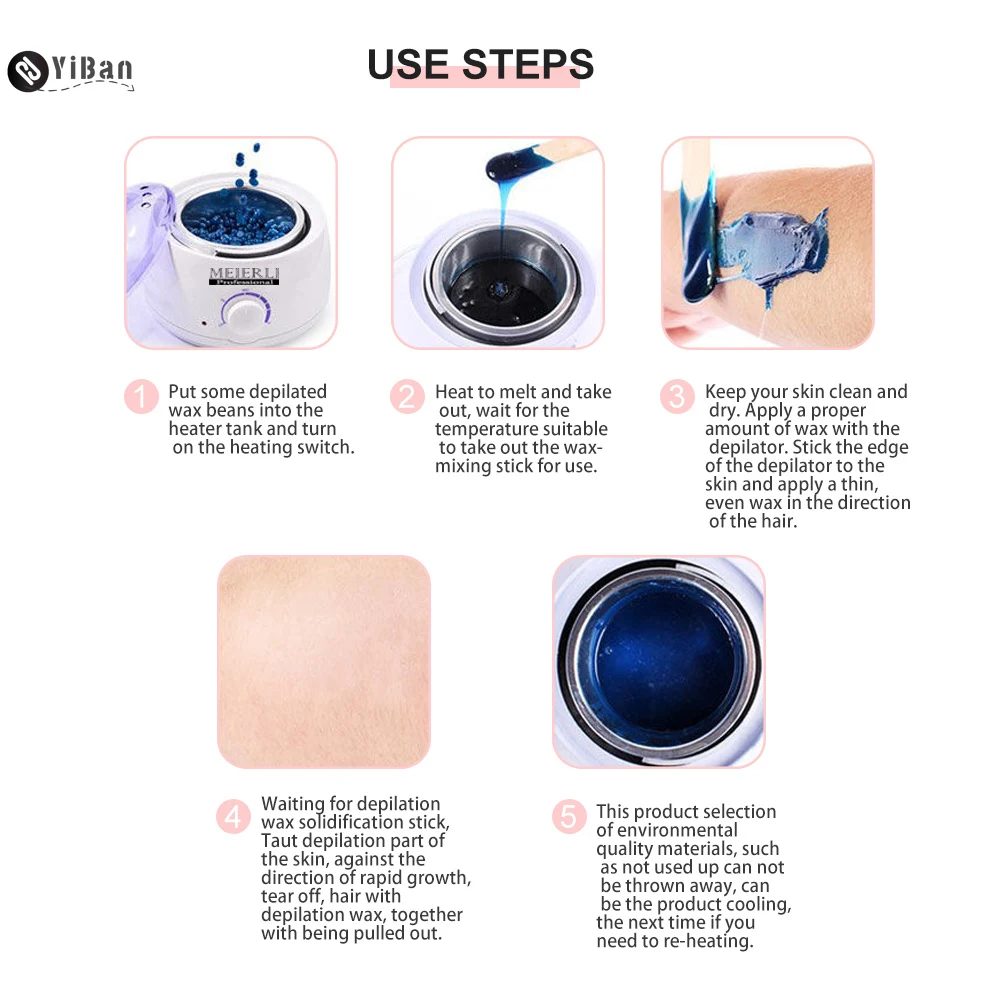 YiBan

USE STEPS

MEJERLI
Professional

1 Put some depilated wax beans into the heater tank and turn on the heating switch.

2 Heat to melt and take out, wait for the temperature suitable to take out the wax-mixing stick for use.

3 Keep your skin clean and dry. Apply a proper amount of wax with the depilator. Stick the edge of the depilator to the skin and apply a thin, even wax in the direction of the hair.

4 Waiting for depilation wax solidification stick, Taut depilation part of the skin, against the direction of rapid growth, tear off, hair with depilation wax, together with being pulled out.

5 This product selection of environmental quality materials, such as not used up can not be thrown away, can be the product cooling, the next time if you need to re-heating.