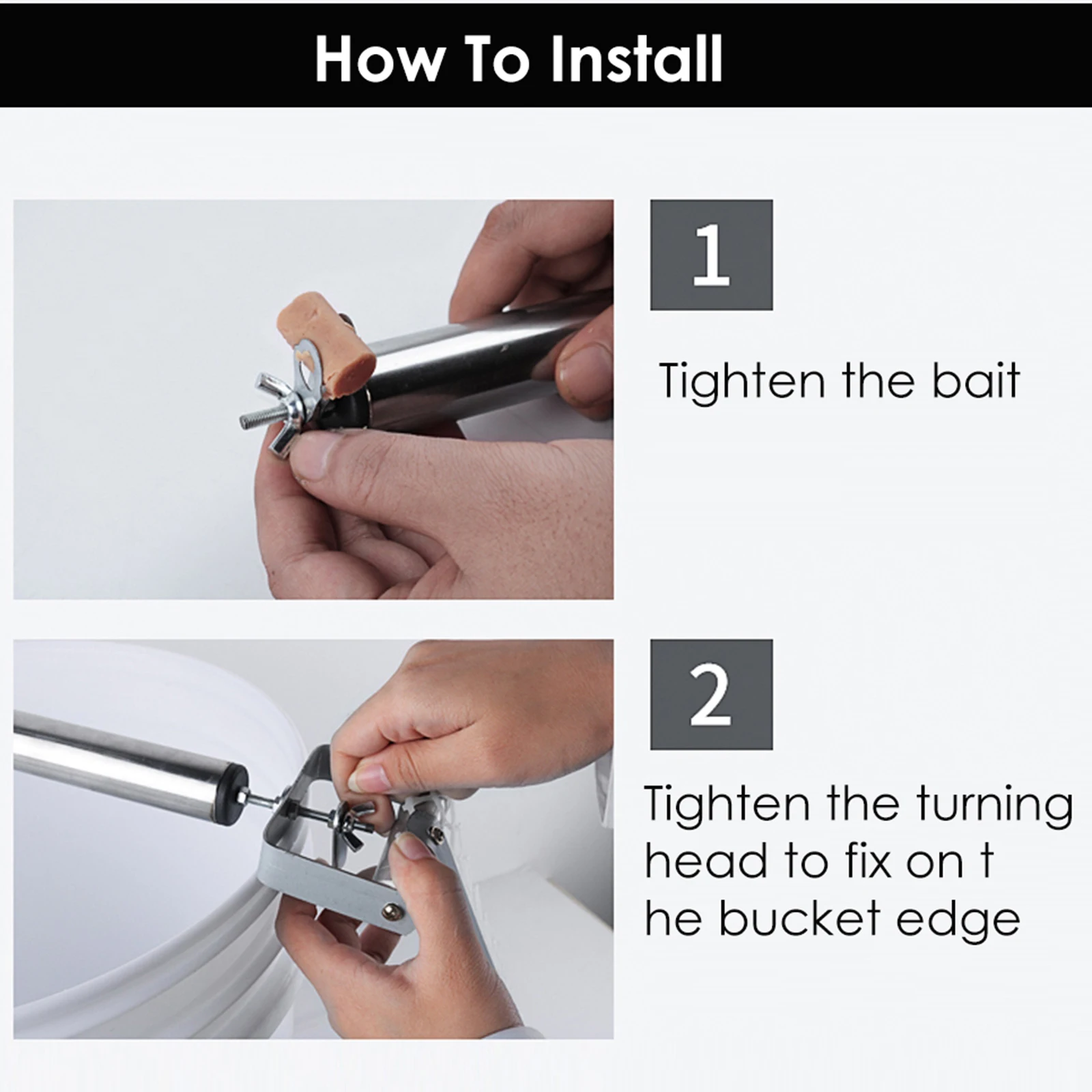 How To Install

1

Tighten the bait

2

Tighten the turning head to fix on t he bucket edge