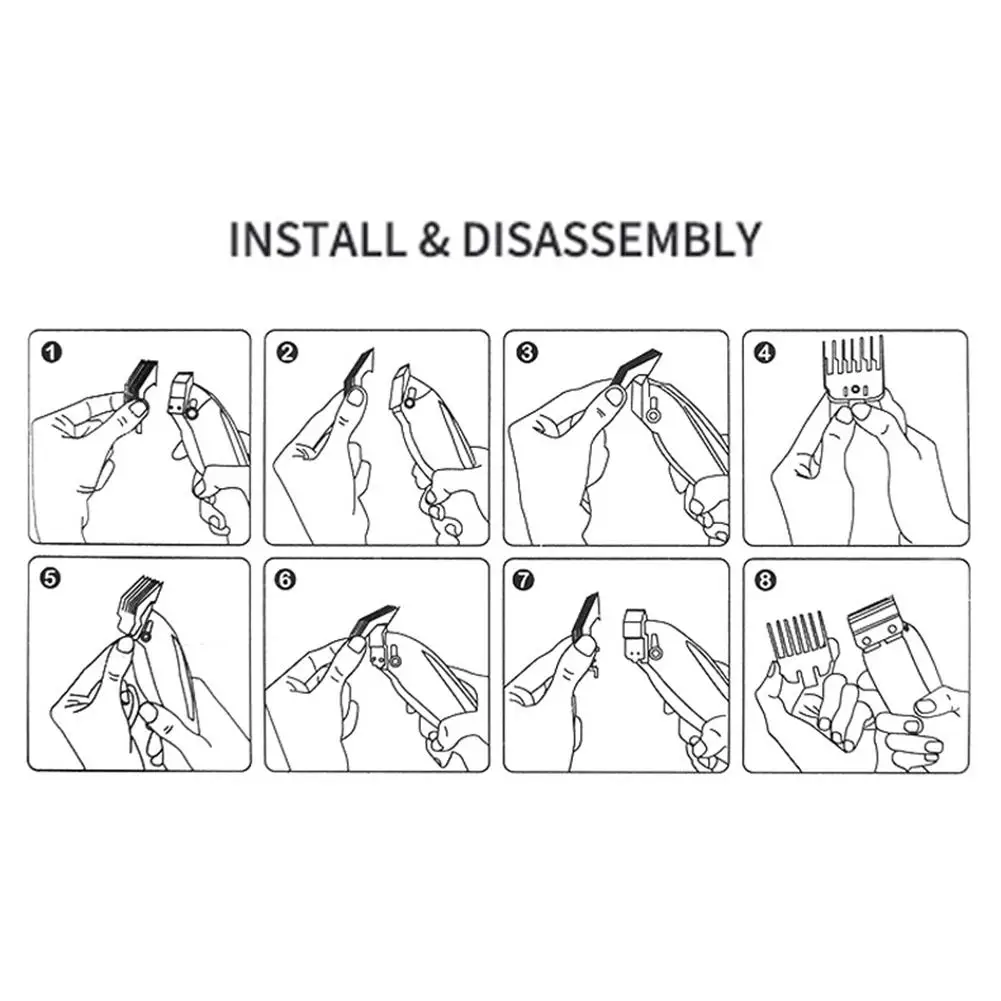 INSTALL & DISASSEMBLY

1

2

3

4

5

6

7

8